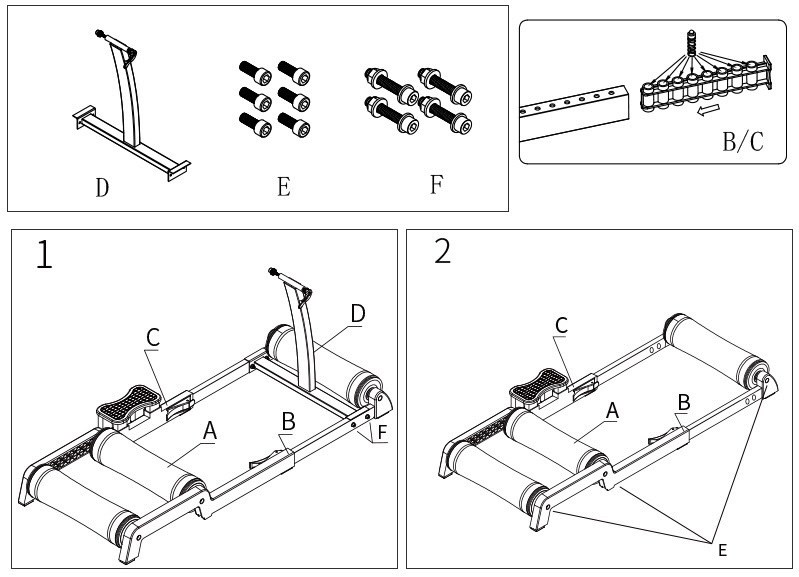 D

E

F

B/C

1

C

D

A

B

F

2

C

A

B

E