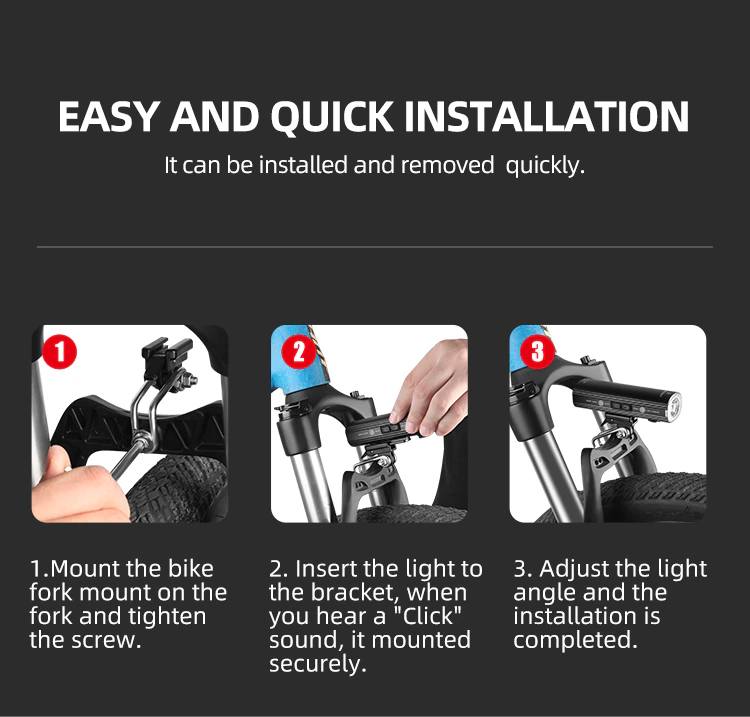 EASY AND QUICK INSTALLATION

It can be installed and removed  quickly.

1

2

3

1.Mount the bike fork mount on the fork and tighten the screw.

2. Insert the light to the bracket, when you hear a "Click" sound, it mounted securely.

3. Adjust the light angle and the installation is completed.