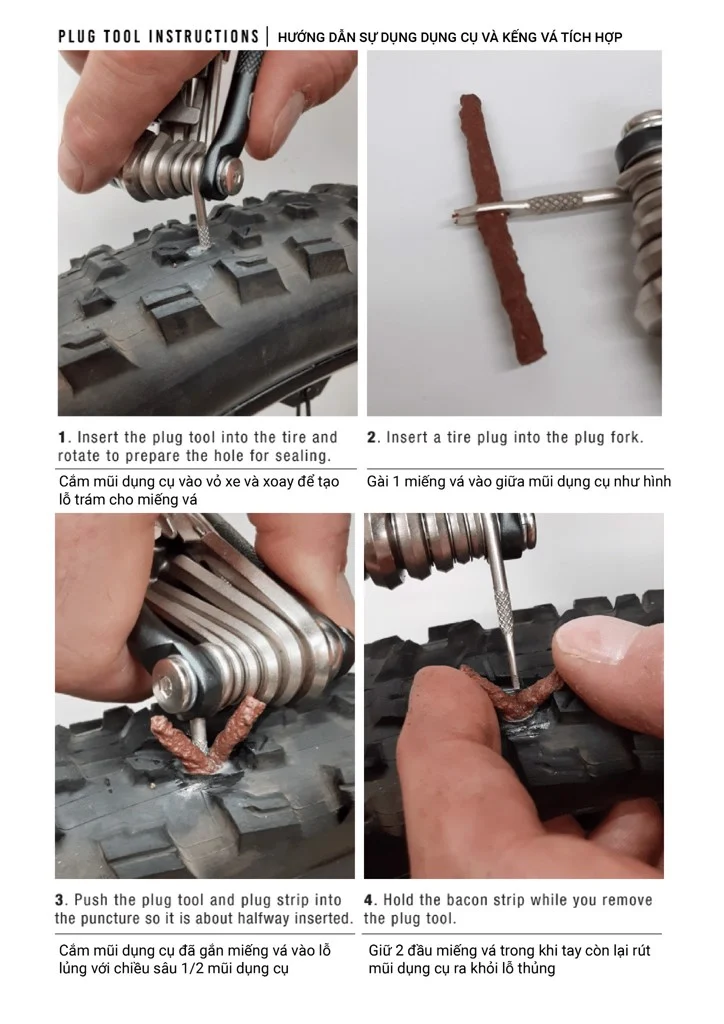 PLUG TOOL INSTRUCTIONS | HƯỚNG DẪN SỰ DỤNG DỤNG CỤ VÀ KẾNG VÁ TÍCH HỢP

1. Insert the plug tool into the tire and rotate to prepare the hole for sealing.

Cắm mũi dụng cụ vào vỏ xe và xoay để tạo lỗ trám cho miếng vá

2. Insert a tire plug into the plug fork.

Gài 1 miếng vá vào giữa mũi dụng cụ như hình

3. Push the plug tool and plug strip into the puncture so it is about halfway inserted.

Cắm mũi dụng cụ đã gắn miếng vá vào lỗ lủng với chiều sâu 1/2 mũi dụng cụ

4. Hold the bacon strip while you remove the plug tool.

Giữ 2 đầu miếng vá trong khi tay còn lại rút mũi dụng cụ ra khỏi lỗ thủng