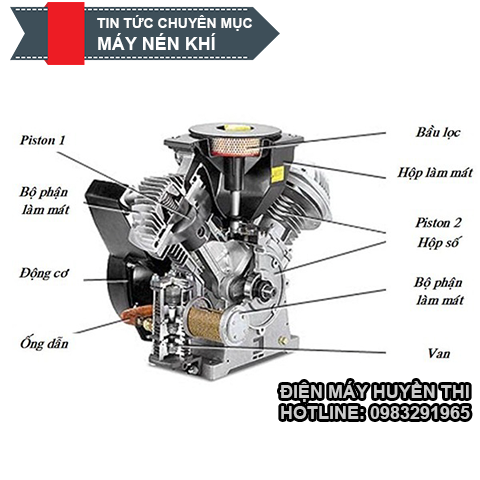 TIN TỨC CHUYÊN MỤC
MÁY NÉN KHÍ

Piston 1

Bộ phận làm mát

Động cơ

Ống dẫn

Bầu lọc

Hộp làm mát

Piston 2

Hộp số

Bộ phận làm mát

Van

ĐIỆN MÁY HUYỀN THI
HOTLINE: 0983291965