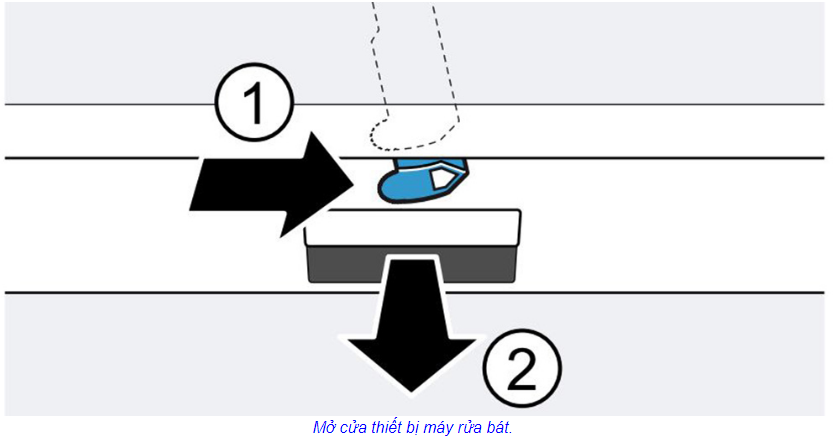 1

2

Mở cửa thiết bị máy rửa bát.