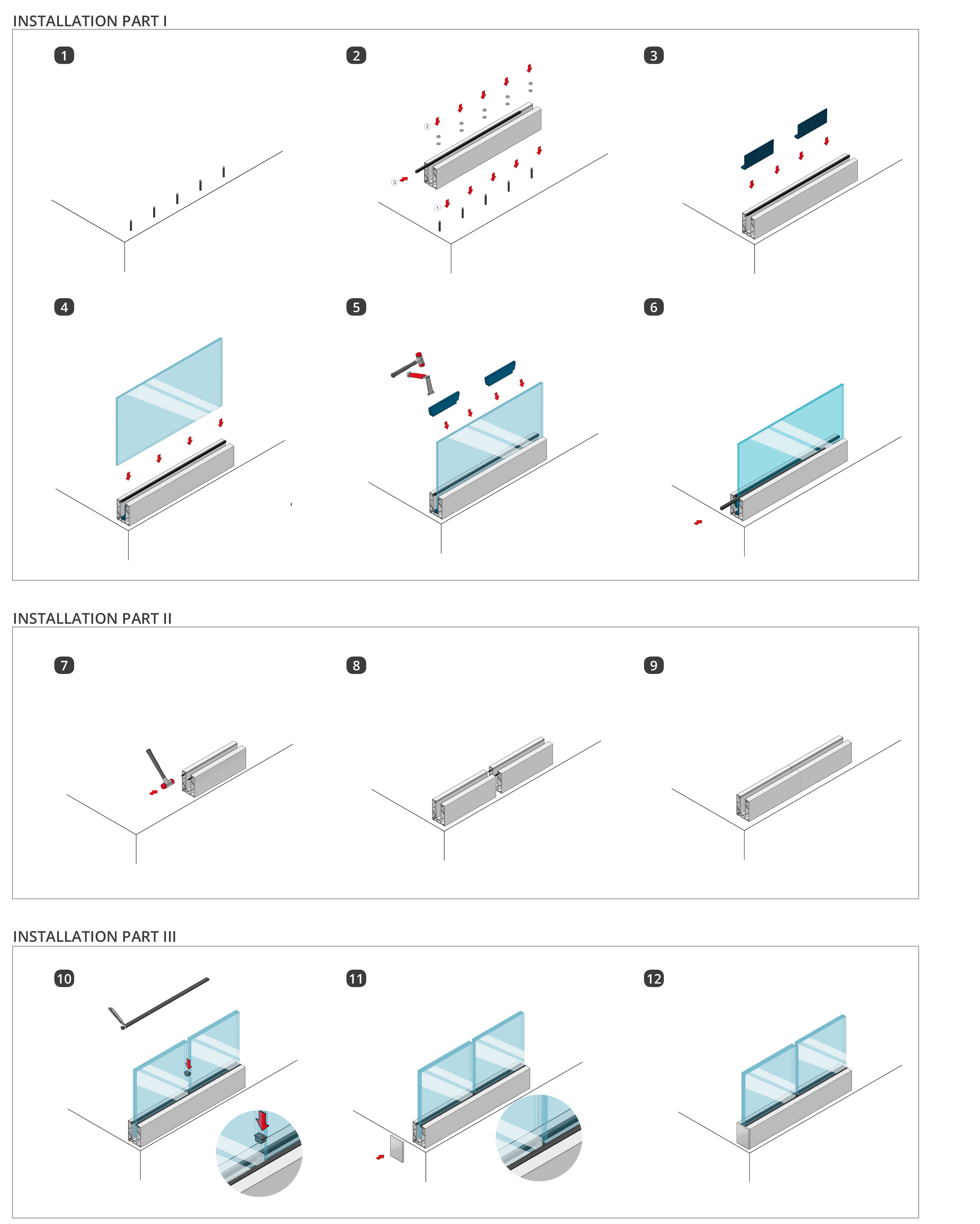 INSTALLATION PART I

1

2

②

③

①

3

4

5

6

INSTALLATION PART II

7

8

9

INSTALLATION PART III

10

11

12