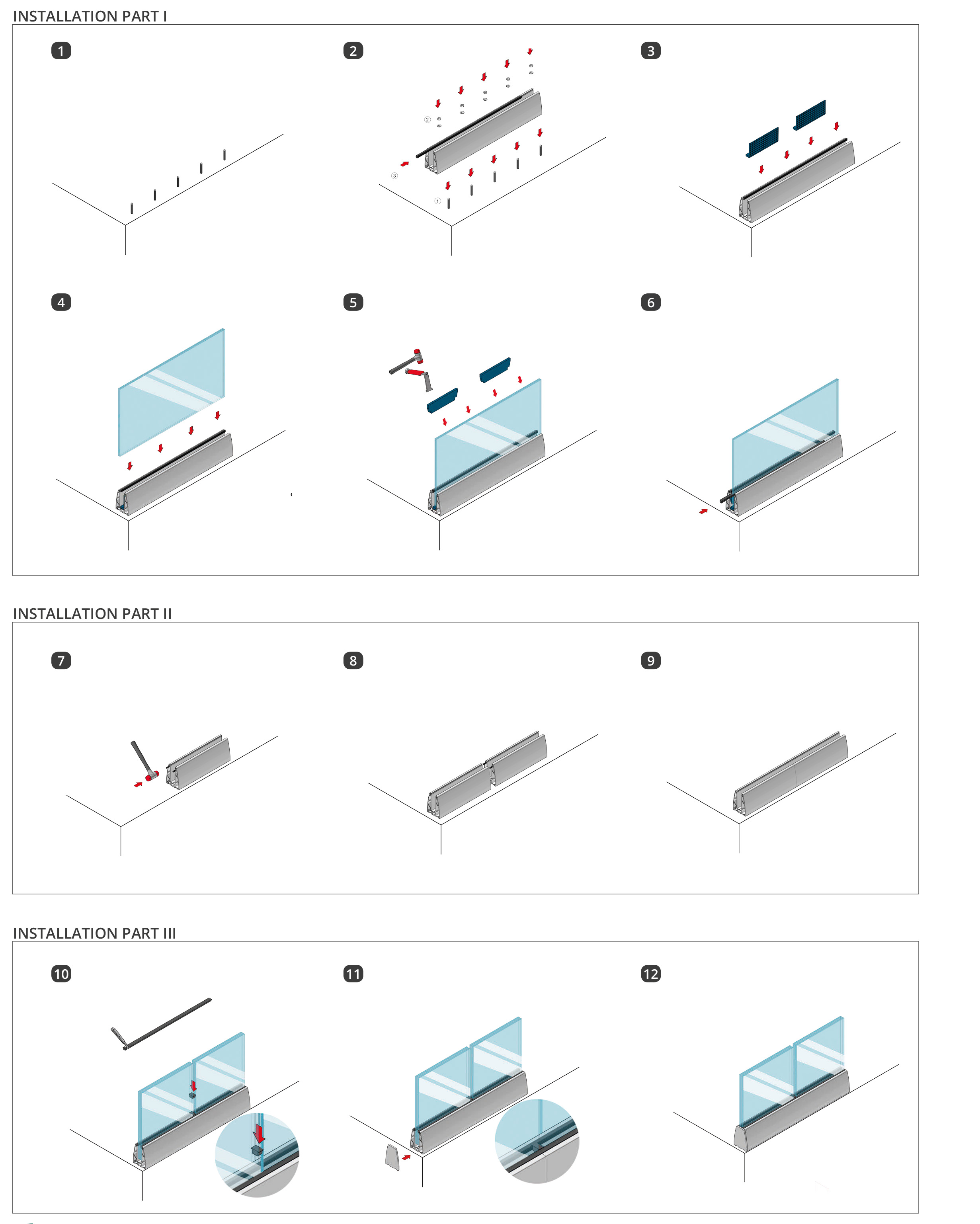 INSTALLATION PART I

1

2

②

③

①

3

4

5

6

INSTALLATION PART II

7

8

9

INSTALLATION PART III

10

11

12