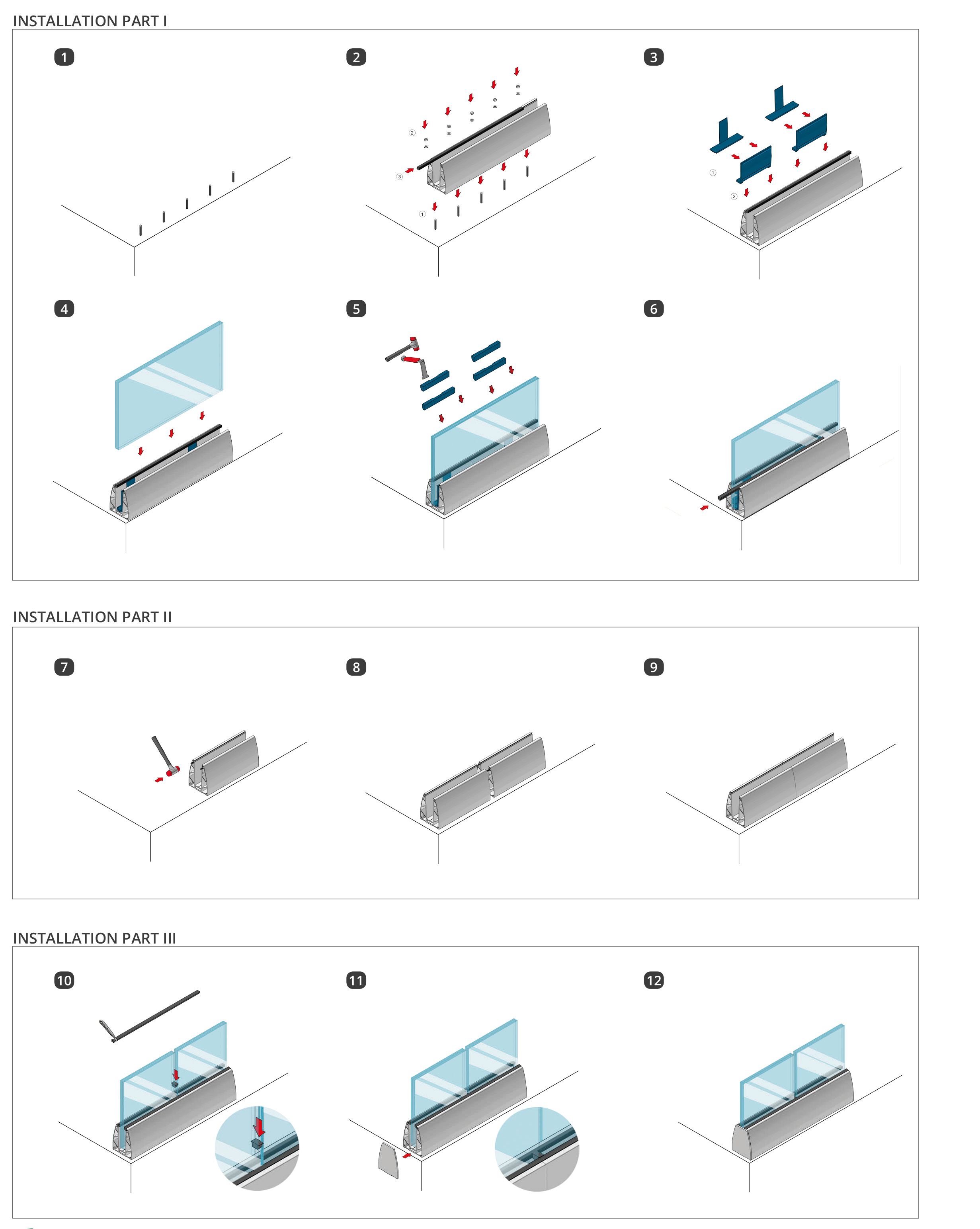 INSTALLATION PART I

1

2

② ③ ①

3

① ②

4

5

6

INSTALLATION PART II

7

8

9

INSTALLATION PART III

10

11

12