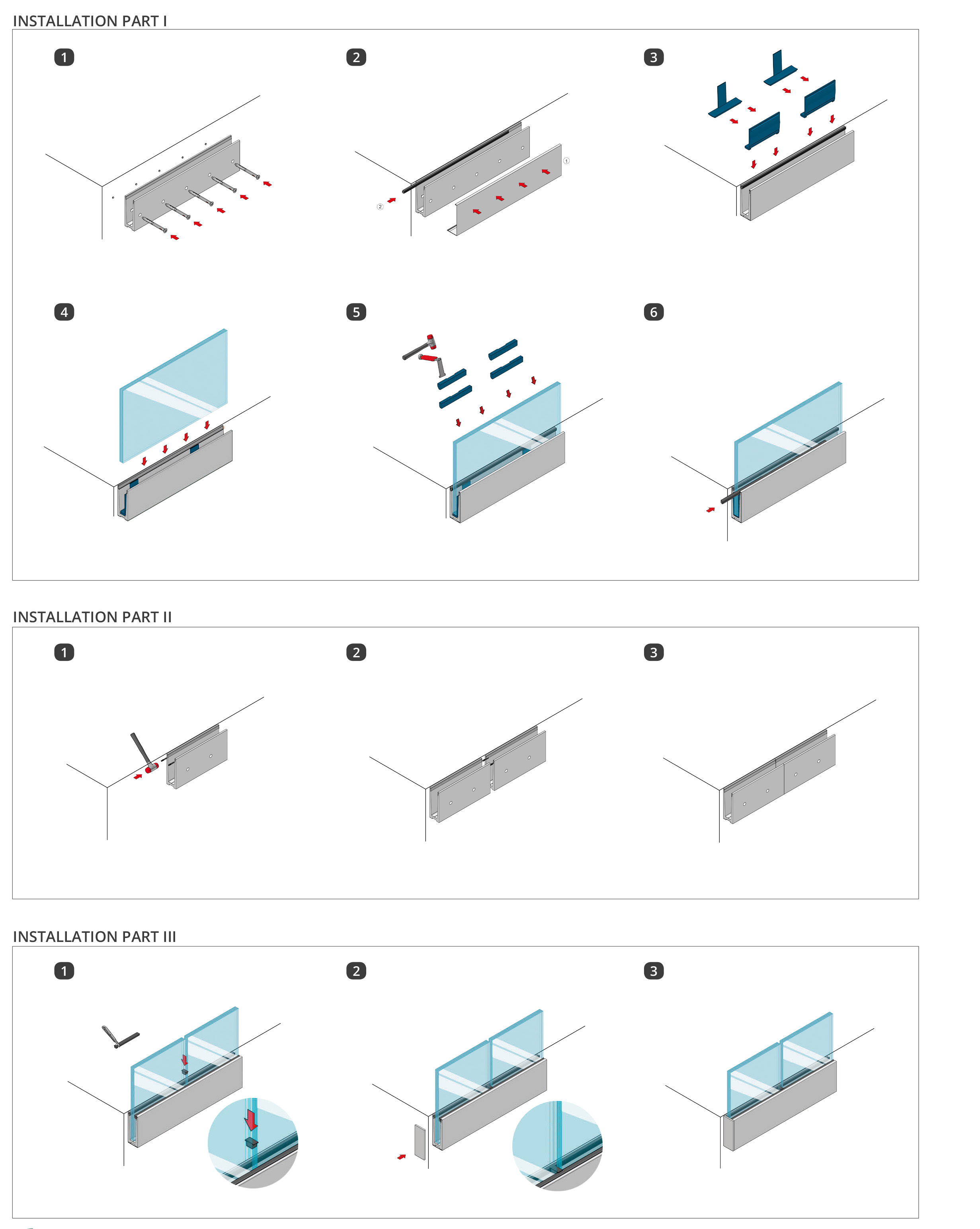 INSTALLATION PART I

1

2

①

②

3

4

5

6

INSTALLATION PART II

1

2

3

INSTALLATION PART III

1

2

3