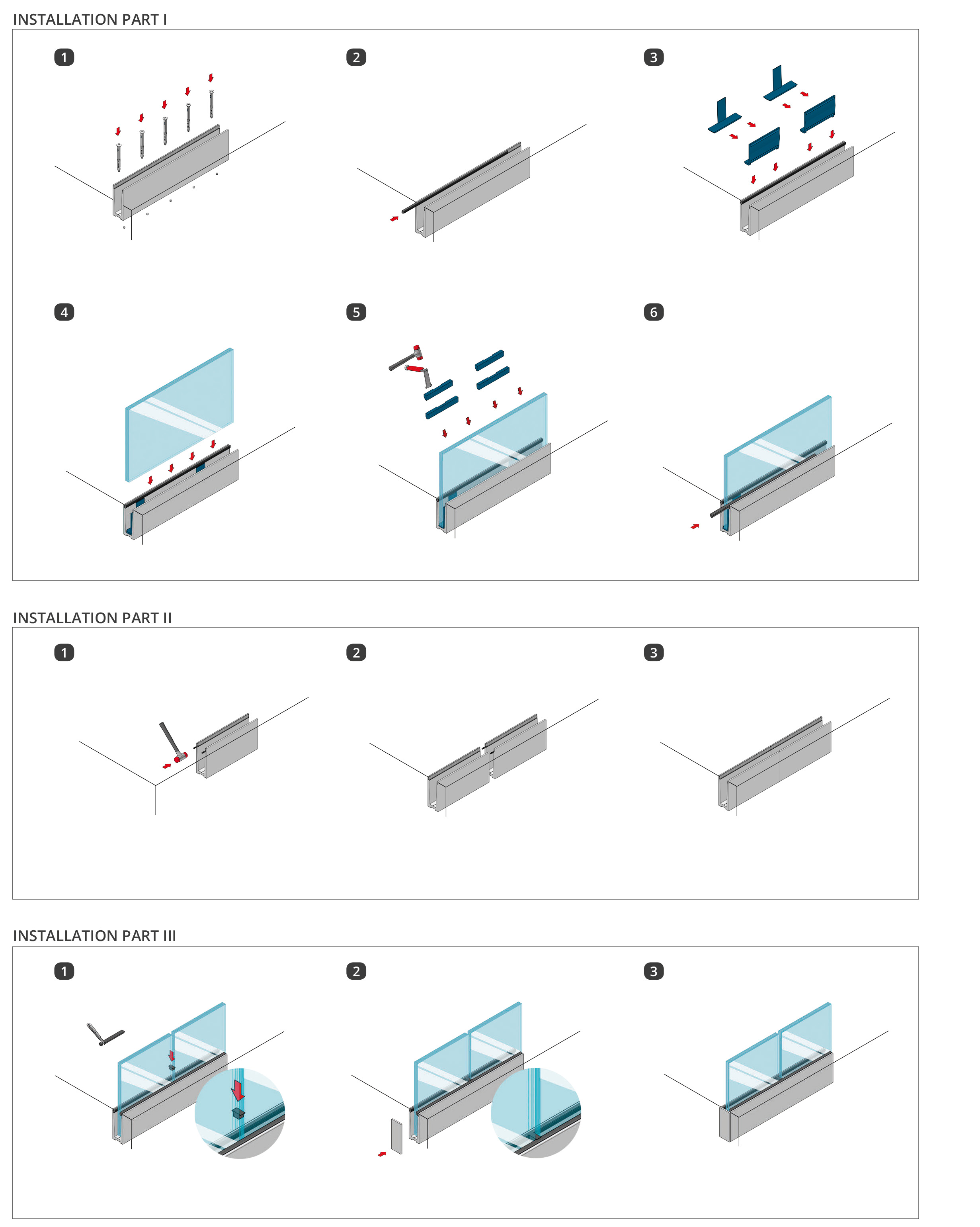 INSTALLATION PART I

1

2

3

4

5

6

INSTALLATION PART II

1

2

3

INSTALLATION PART III

1

2

3