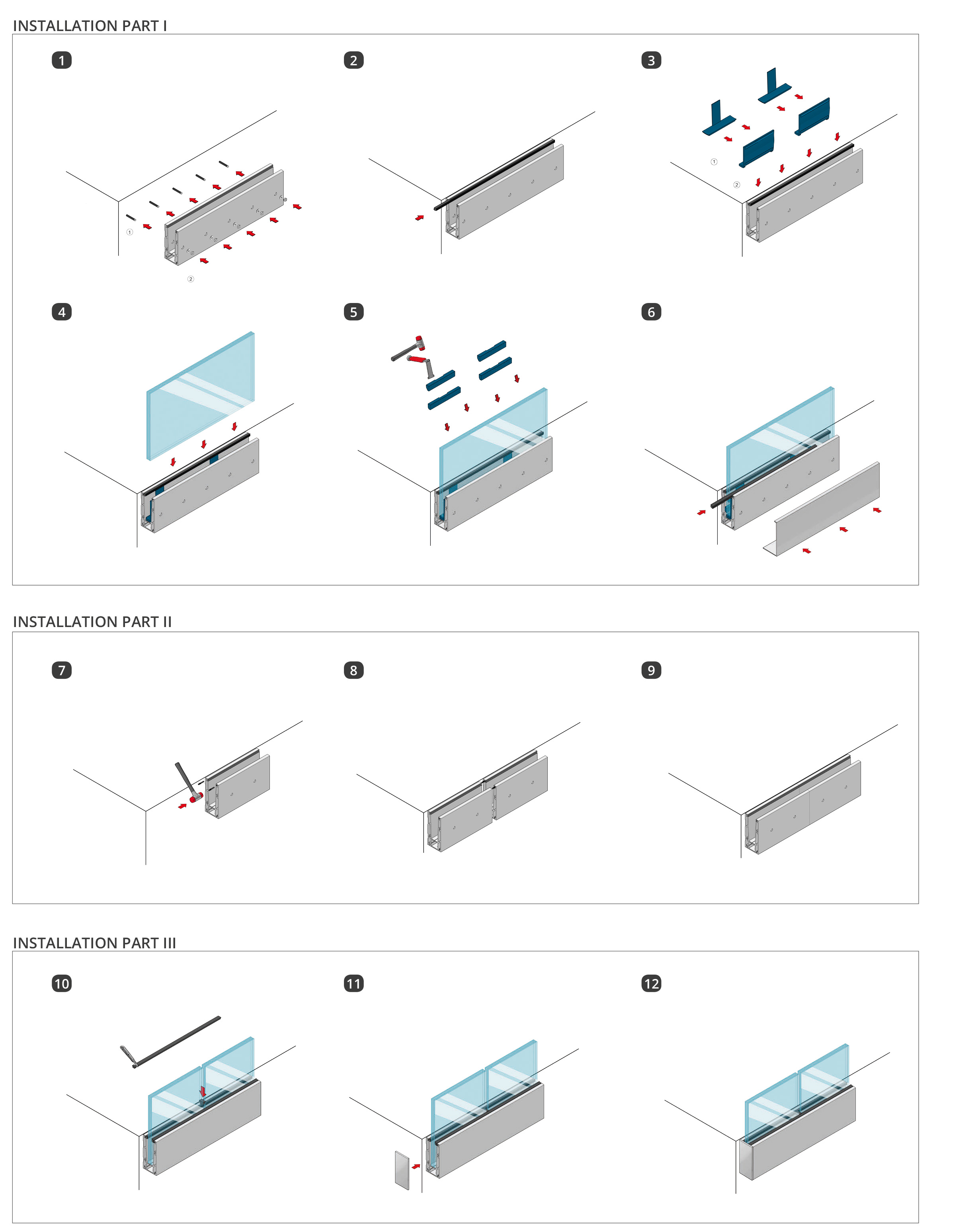 INSTALLATION PART I

1

①

②

2

3

①

②

4

5

6

INSTALLATION PART II

7

8

9

INSTALLATION PART III

10

11

12