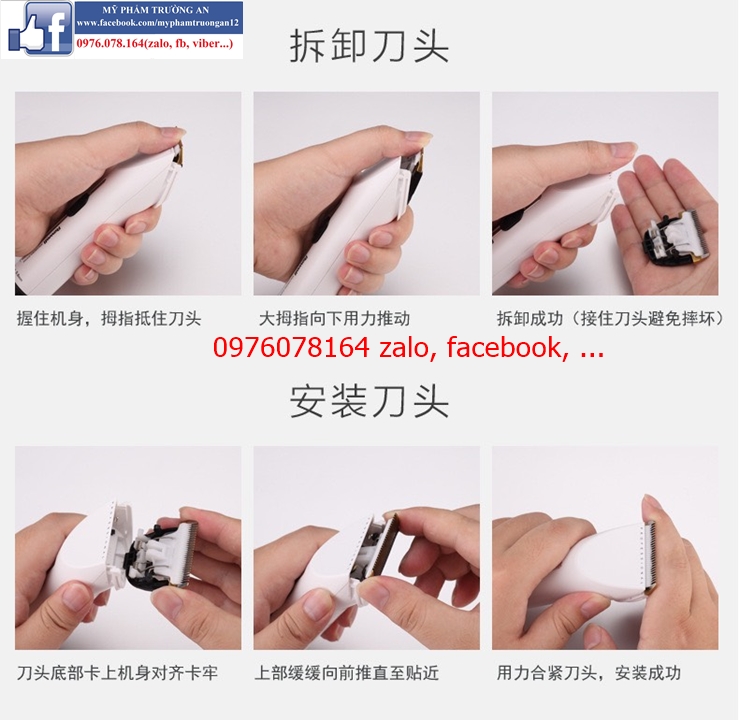 MỸ PHẨM TRƯỜNG AN
www.facebook.com/myphamtruongan12
0976.078.164(zalo, fb, viber...)

拆卸刀头

握住机身，拇指抵住刀头

大拇指向下用力推动

拆卸成功（接住刀头避免摔坏）

0976078164 zalo, facebook, ...

安装刀头

刀头底部卡上机身对齐卡牢

上部缓缓向前推直至贴近

用力合紧刀头，安装成功