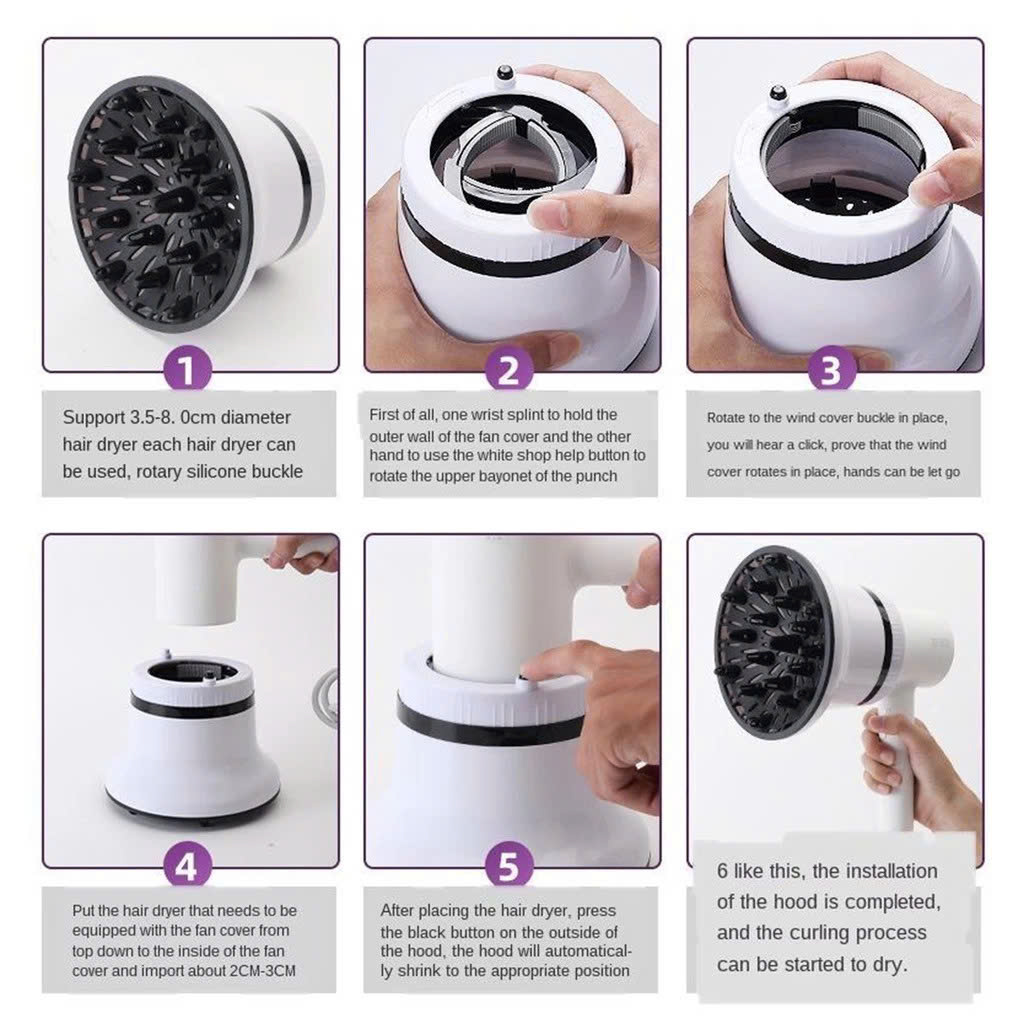 1

Support 3.5-8. 0cm diameter hair dryer each hair dryer can be used, rotary silicone buckle

2

First of all, one wrist splint to hold the outer wall of the fan cover and the other hand to use the white shop help button to rotate the upper bayonet of the punch

3

Rotate to the wind cover buckle in place, you will hear a click, prove that the wind cover rotates in place, hands can be let go

4

Put the hair dryer that needs to be equipped with the fan cover from top down to the inside of the fan cover and import about 2CM-3CM

5

After placing the hair dryer, press the black button on the outside of the hood, the hood will automatically shrink to the appropriate position

6 like this, the installation of the hood is completed, and the curling process can be started to dry.