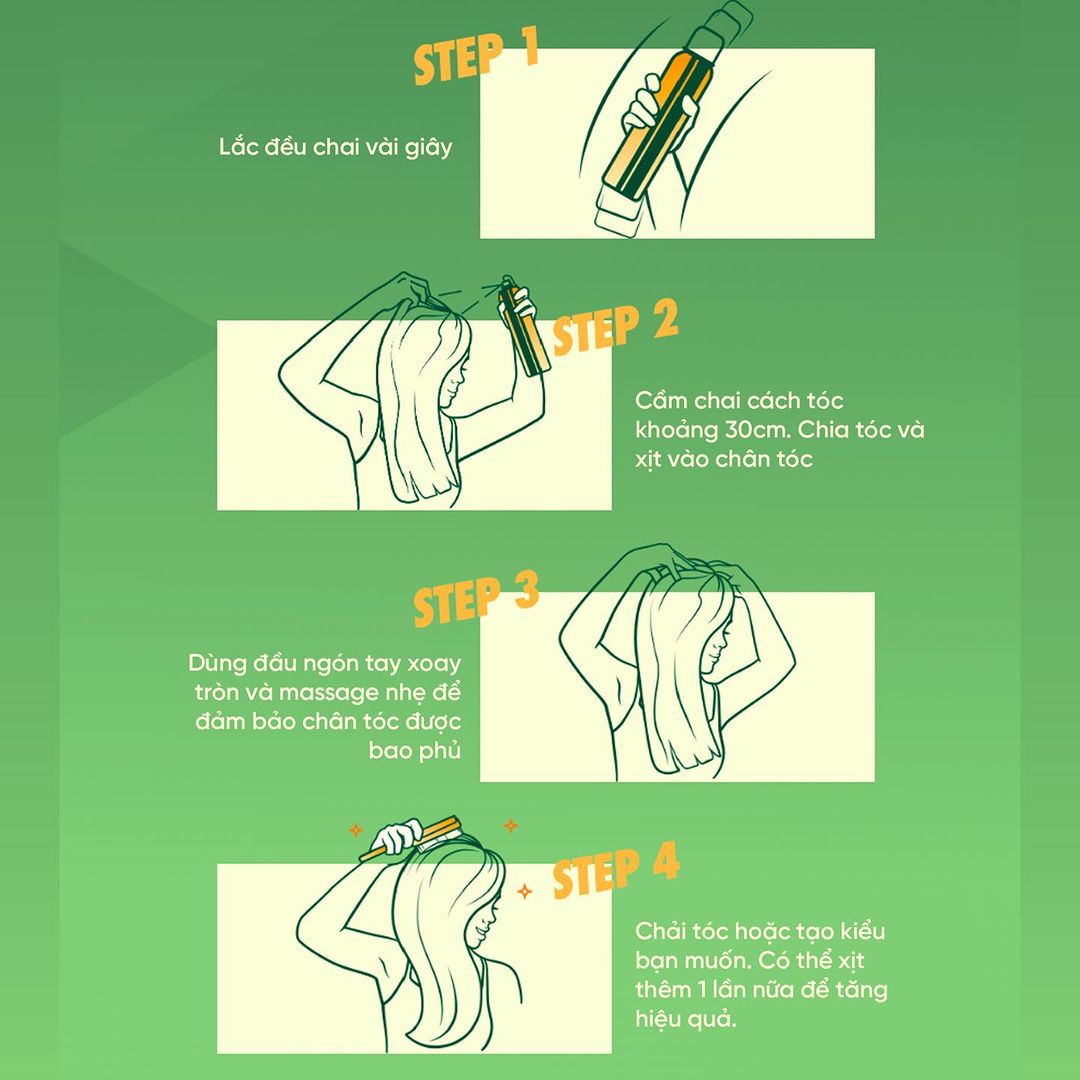 STEP 1

Lắc đều chai vài giây

STEP 2

Cầm chai cách tóc khoảng 30cm. Chia tóc và xịt vào chân tóc

STEP 3

Dùng đầu ngón tay xoay tròn và massage nhẹ để đảm bảo chân tóc được bao phủ

STEP 4

Chải tóc hoặc tạo kiểu bạn muốn. Có thể xịt thêm 1 lần nữa để tăng hiệu quả.