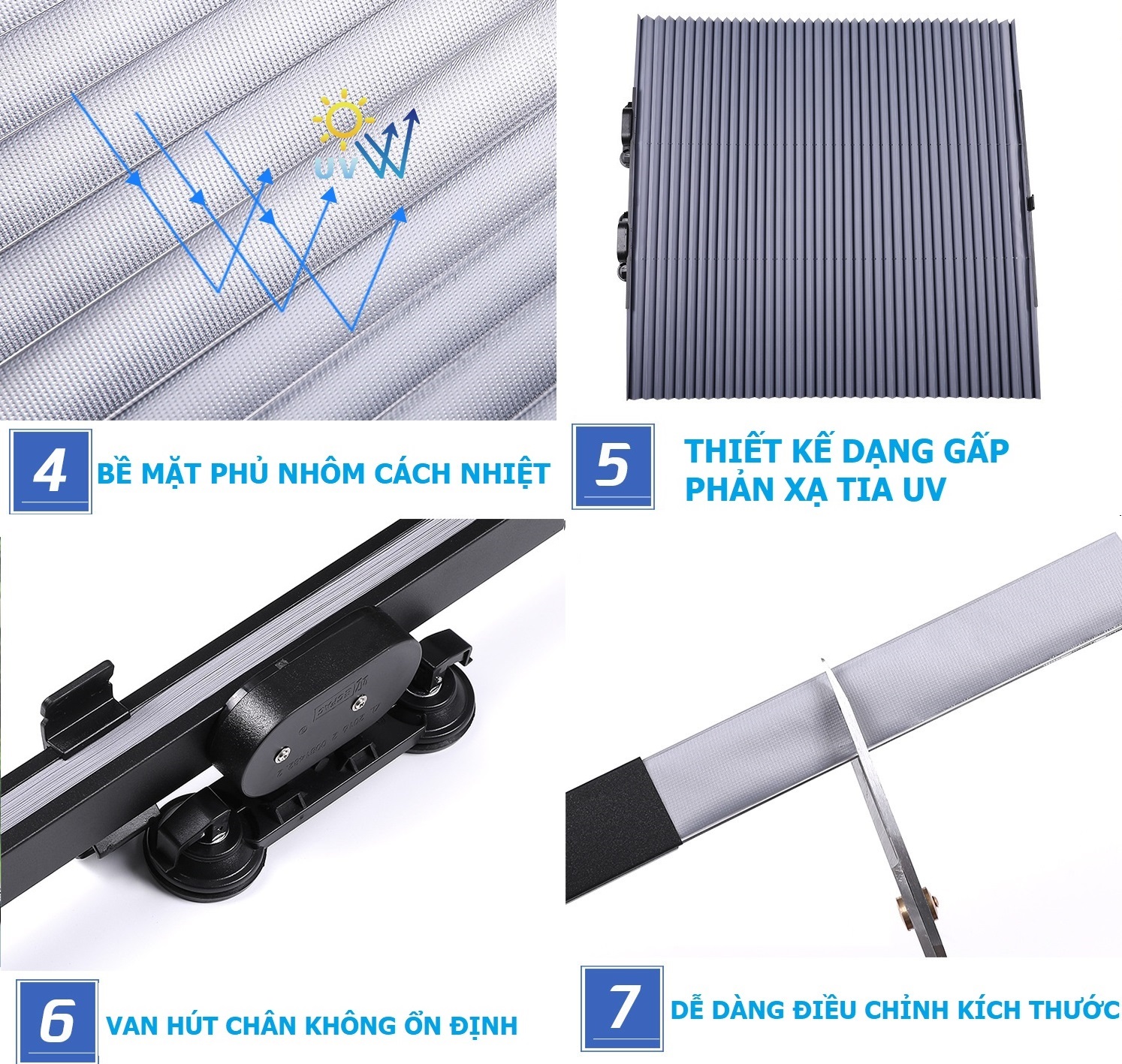 UV

4 BỀ MẶT PHỦ NHÔM CÁCH NHIỆT

5 THIẾT KẾ DẠNG GẤP PHẢN XẠ TIA UV

6 VAN HÚT CHÂN KHÔNG ỔN ĐỊNH

7 DỄ DÀNG ĐIỀU CHỈNH KÍCH THƯỚC