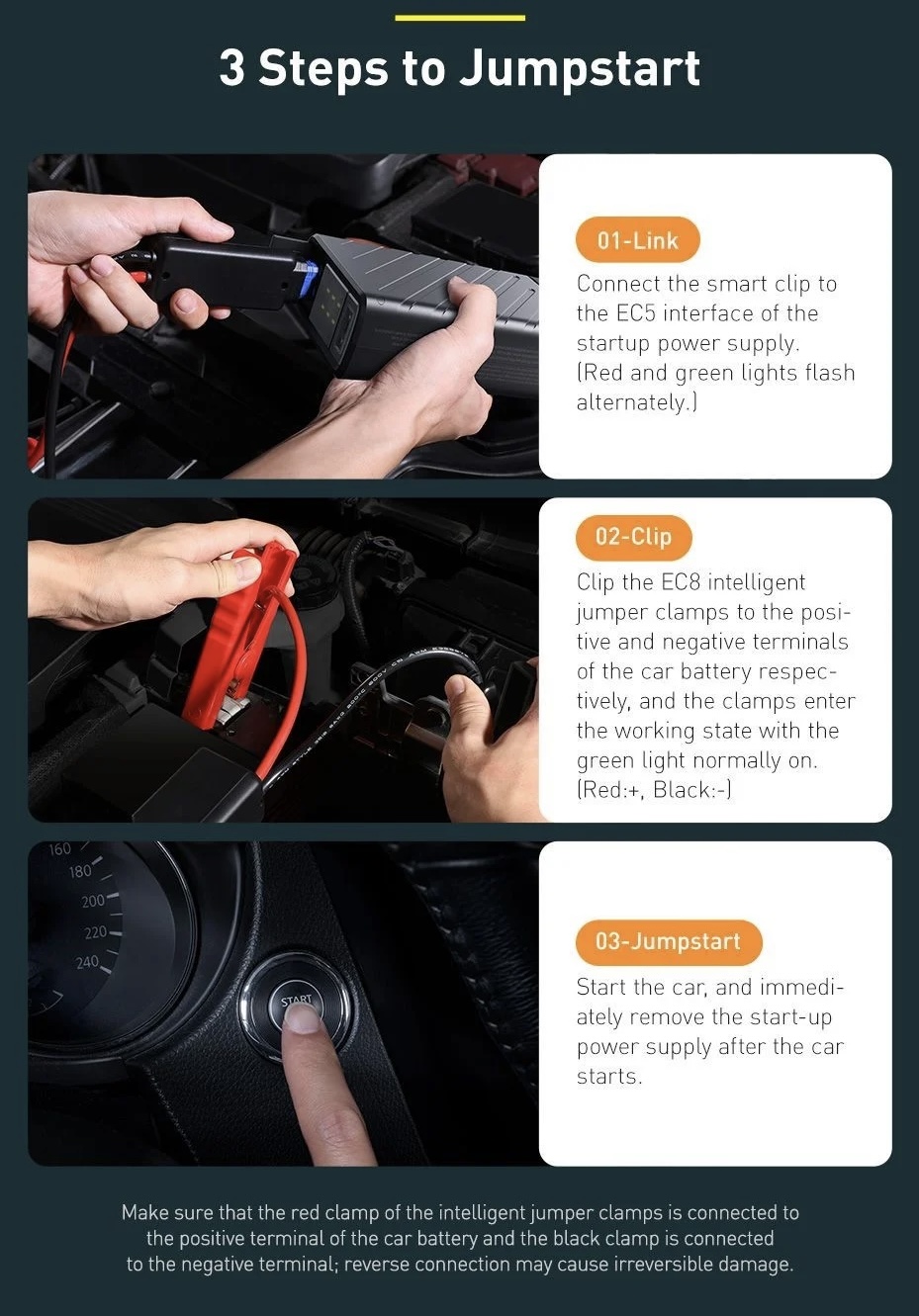 3 Steps to Jumpstart

01-Link

Connect the smart clip to the EC5 interface of the startup power supply. (Red and green lights flash alternately.)

02-Clip

Clip the EC8 intelligent jumper clamps to the positive and negative terminals of the car battery respectively, and the clamps enter the working state with the green light normally on. (Red:+, Black:-)

160
180
200
220
240

START

03-Jumpstart

Start the car, and immediately remove the start-up power supply after the car starts.

Make sure that the red clamp of the intelligent jumper clamps is connected to the positive terminal of the car battery and the black clamp is connected to the negative terminal; reverse connection may cause irreversible damage.