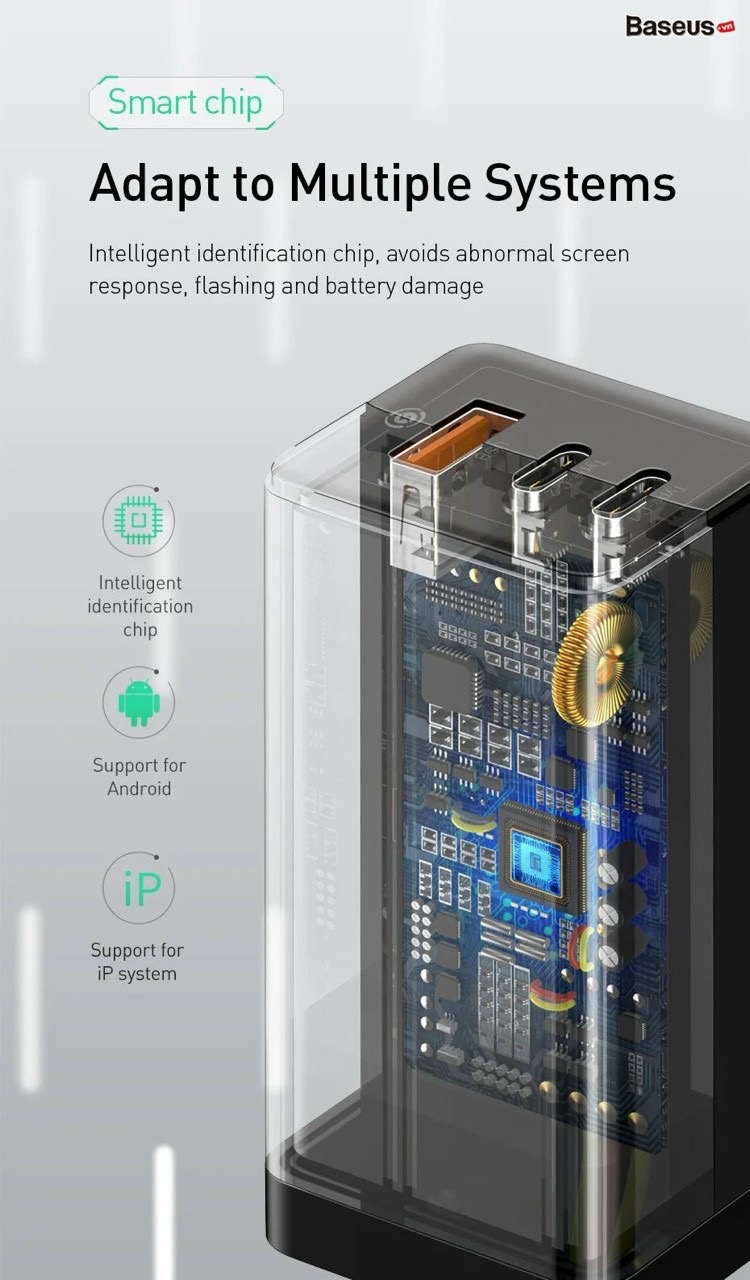 Baseus.vn

Smart chip

Adapt to Multiple Systems

Intelligent identification chip, avoids abnormal screen response, flashing and battery damage

Intelligent identification chip

Support for Android

iP

Support for iP system