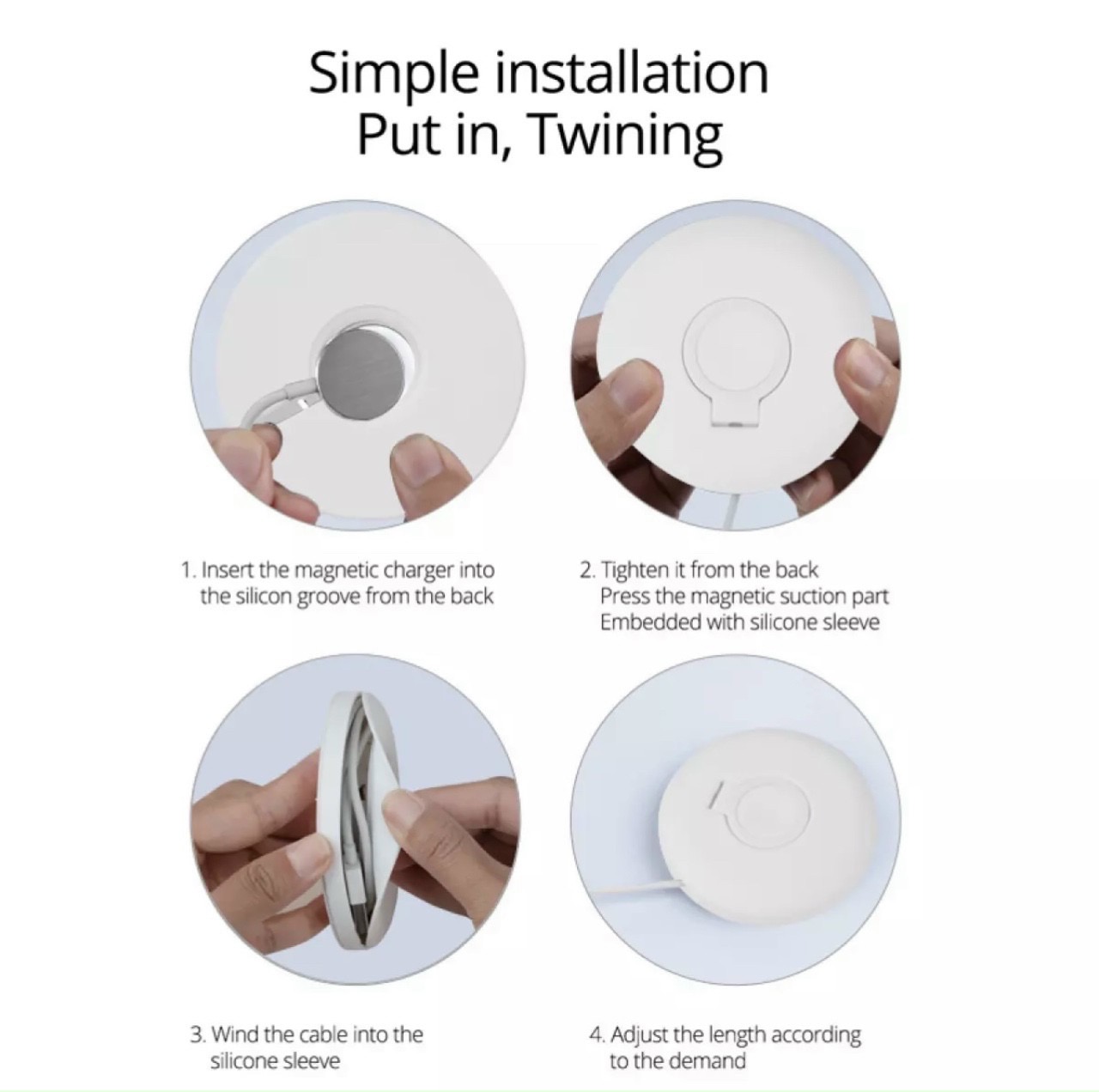 Simple installation
Put in, Twining

1. Insert the magnetic charger into the silicon groove from the back

2. Tighten it from the back
Press the magnetic suction part
Embedded with silicone sleeve

3. Wind the cable into the silicone sleeve

4. Adjust the length according to the demand