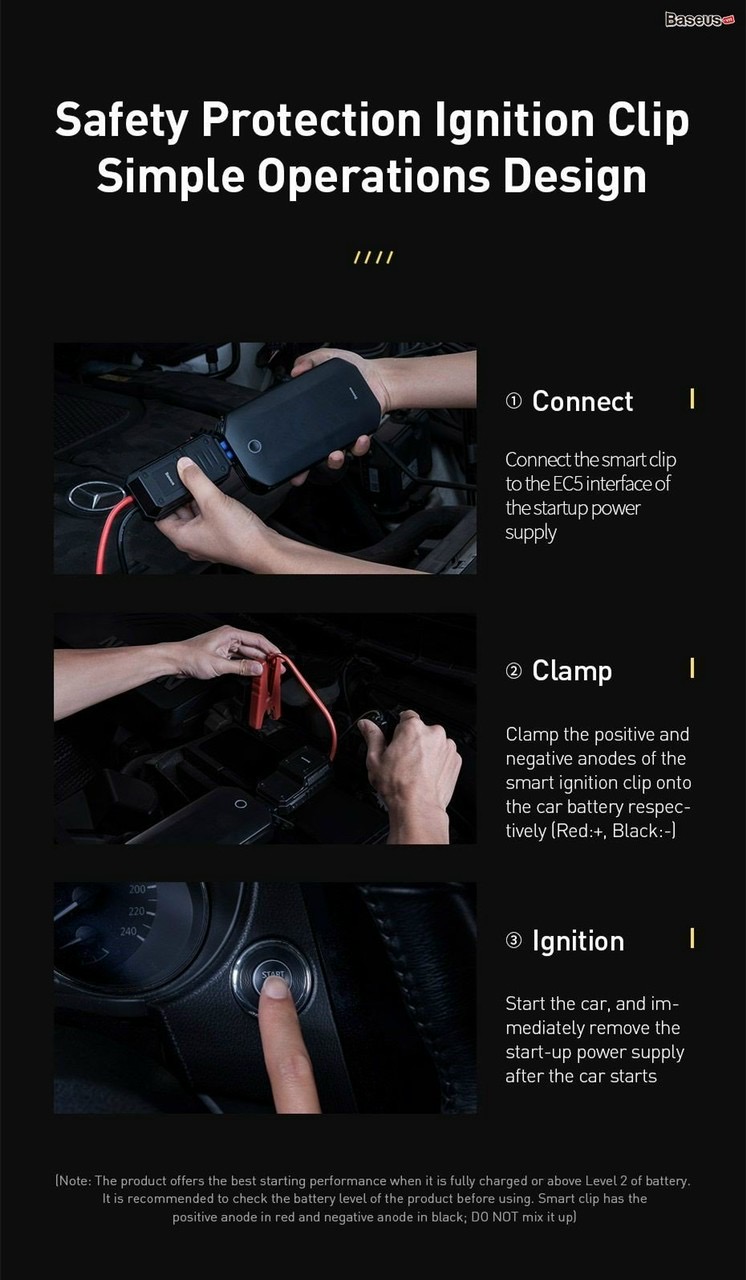 Baseus

Safety Protection Ignition Clip
Simple Operations Design

////

① Connect

Connect the smart clip to the EC5 interface of the startup power supply

② Clamp

Clamp the positive and negative anodes of the smart ignition clip onto the car battery respectively (Red:+, Black:-)

200
220
240
START

③ Ignition

Start the car, and immediately remove the start-up power supply after the car starts

(Note: The product offers the best starting performance when it is fully charged or above Level 2 of battery. It is recommended to check the battery level of the product before using. Smart clip has the positive anode in red and negative anode in black; DO NOT mix it up)