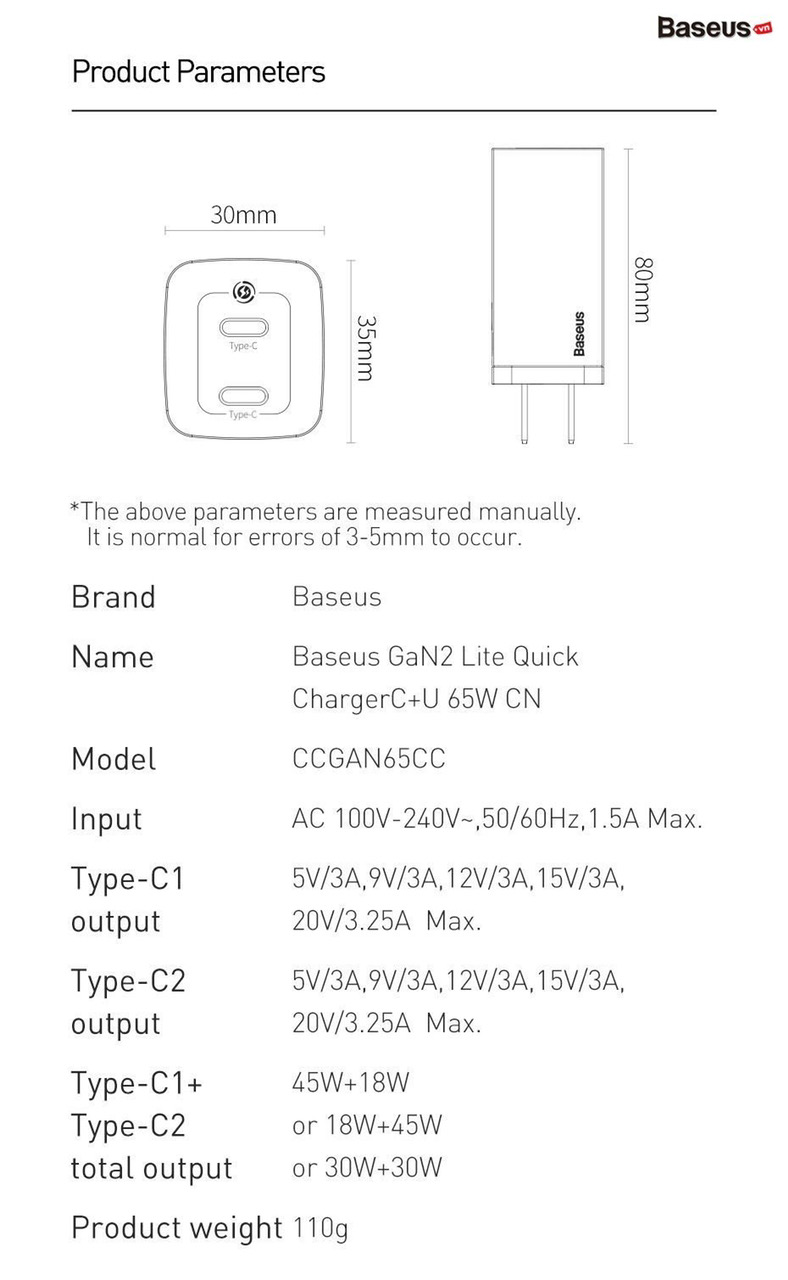 Baseus.vn

Product Parameters

30mm

Type-C

Type-C

35mm

Baseus

80mm

*The above parameters are measured manually. It is normal for errors of 3-5mm to occur.

| | |
|---|---|
| Brand | Baseus |
| Name | Baseus GaN2 Lite Quick ChargerC+U 65W CN |
| Model | CCGAN65CC |
| Input | AC 100V-240V~,50/60Hz,1.5A Max. |
| Type-C1 output | 5V/3A,9V/3A,12V/3A,15V/3A, 20V/3.25A Max. |
| Type-C2 output | 5V/3A,9V/3A,12V/3A,15V/3A, 20V/3.25A Max. |
| Type-C1+ Type-C2 total output | 45W+18W or 18W+45W or 30W+30W |
| Product weight | 110g |