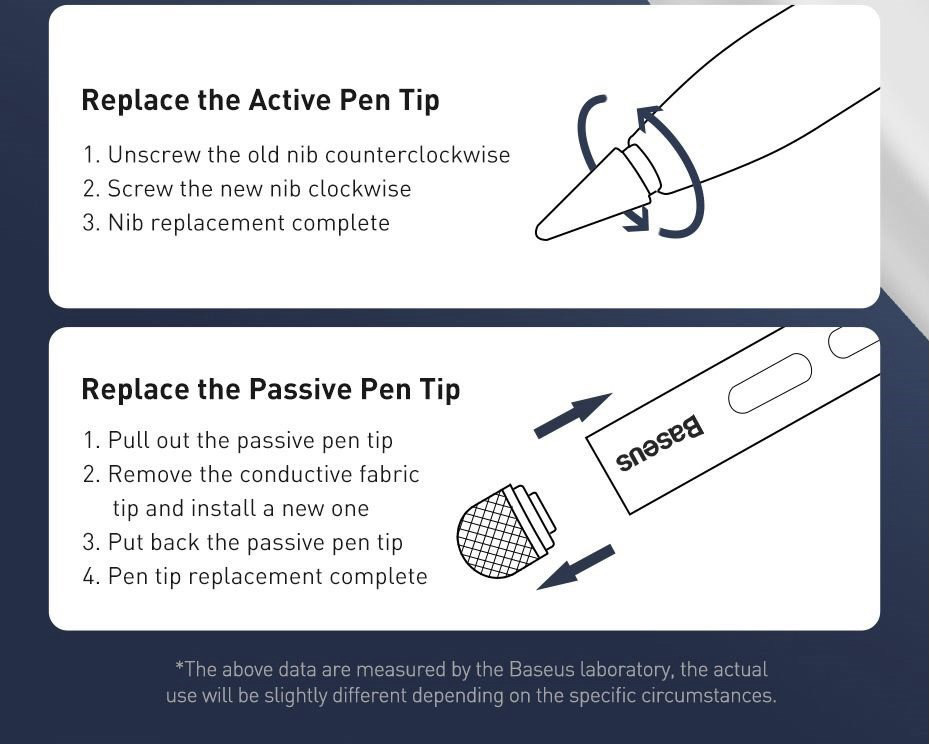 Replace the Active Pen Tip

1. Unscrew the old nib counterclockwise
2. Screw the new nib clockwise
3. Nib replacement complete

Replace the Passive Pen Tip

1. Pull out the passive pen tip
2. Remove the conductive fabric tip and install a new one
3. Put back the passive pen tip
4. Pen tip replacement complete

Baseus

*The above data are measured by the Baseus laboratory, the actual use will be slightly different depending on the specific circumstances.