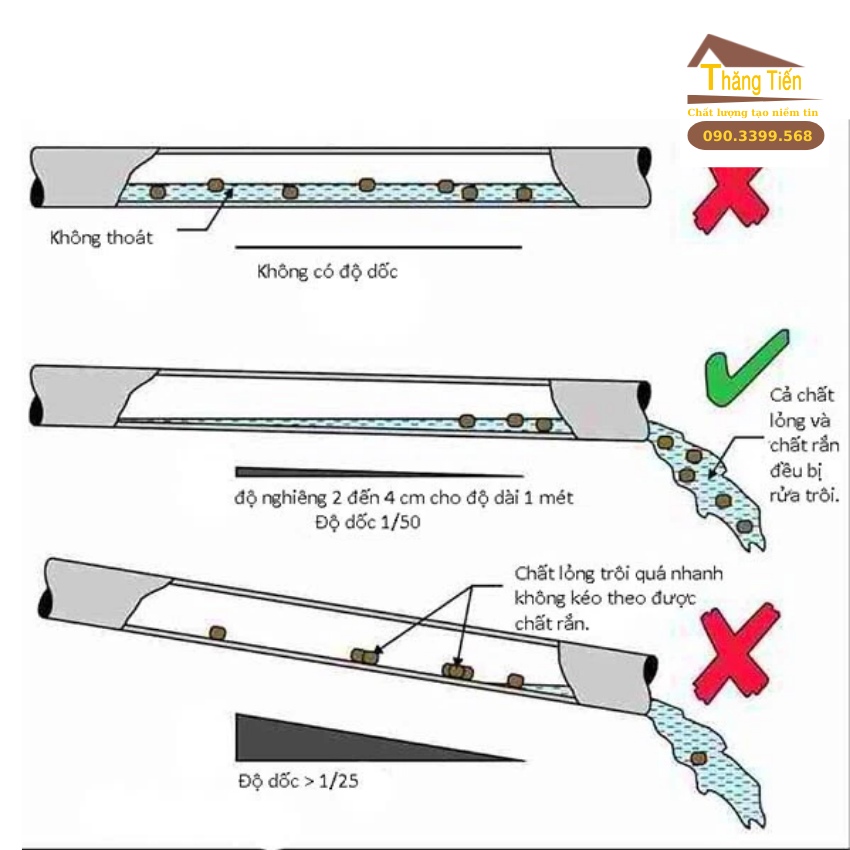 Thăng Tiến
Chất lượng tạo niềm tin
090.3399.568

Không thoát

Không có độ dốc

Cả chất lỏng và chất rắn đều bị rửa trôi.

độ nghiêng 2 đến 4 cm cho độ dài 1 mét
Độ dốc 1/50

Chất lỏng trôi quá nhanh không kéo theo được chất rắn.

Độ dốc > 1/25