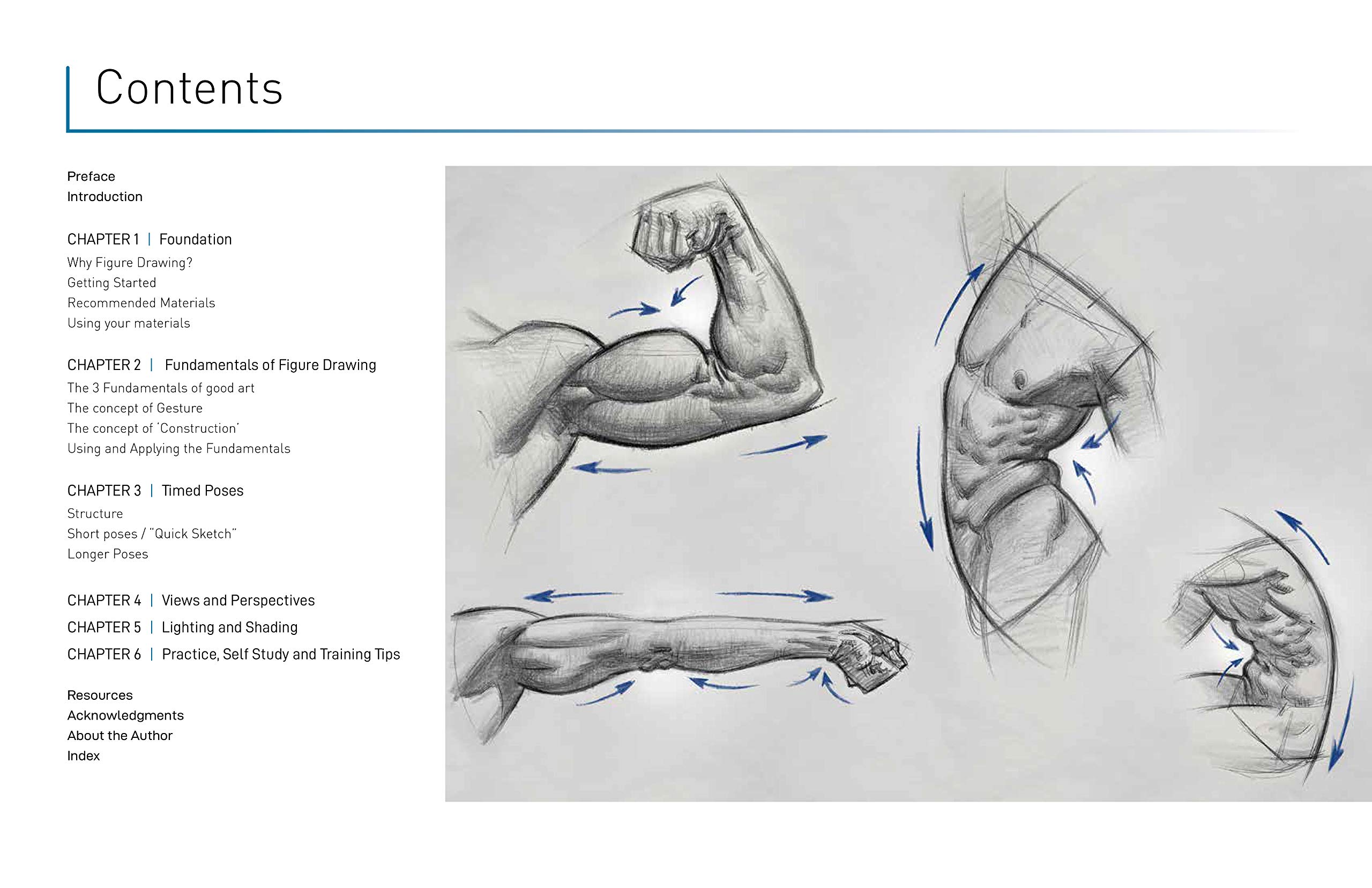 Contents

Preface
Introduction

CHAPTER 1 | Foundation
Why Figure Drawing?
Getting Started
Recommended Materials
Using your materials

CHAPTER 2 | Fundamentals of Figure Drawing
The 3 Fundamentals of good art
The concept of Gesture
The concept of 'Construction'
Using and Applying the Fundamentals

CHAPTER 3 | Timed Poses
Structure
Short poses / "Quick Sketch"
Longer Poses

CHAPTER 4 | Views and Perspectives
CHAPTER 5 | Lighting and Shading
CHAPTER 6 | Practice, Self Study and Training Tips

Resources
Acknowledgments
About the Author
Index