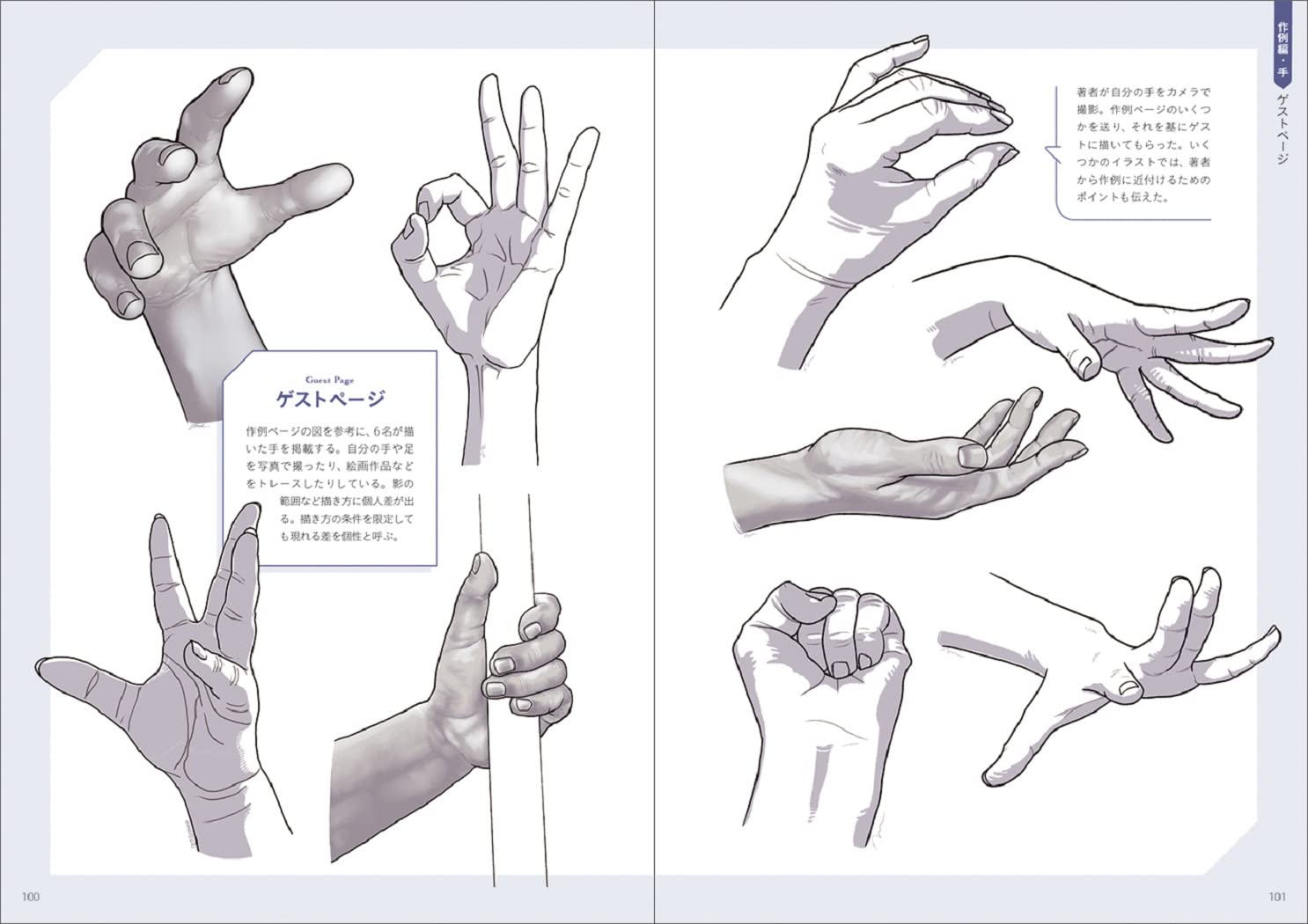 Guest Page
ゲストページ

作例ページの図を参考に、6名が描いた手を掲載する。自分の手や足を写真で撮ったり、絵画作品などをトレースしたりしている。影の範囲など描き方に個人差が出る。描き方の条件を限定しても現れる差を個性と呼ぶ。

100

作例編・手

ゲストページ

著者が自分の手をカメラで撮影。作例ページのいくつかを送り、それを基にゲストに描いてもらった。いくつかのイラストでは、著者から作例に近付けるためのポイントも伝えた。

101