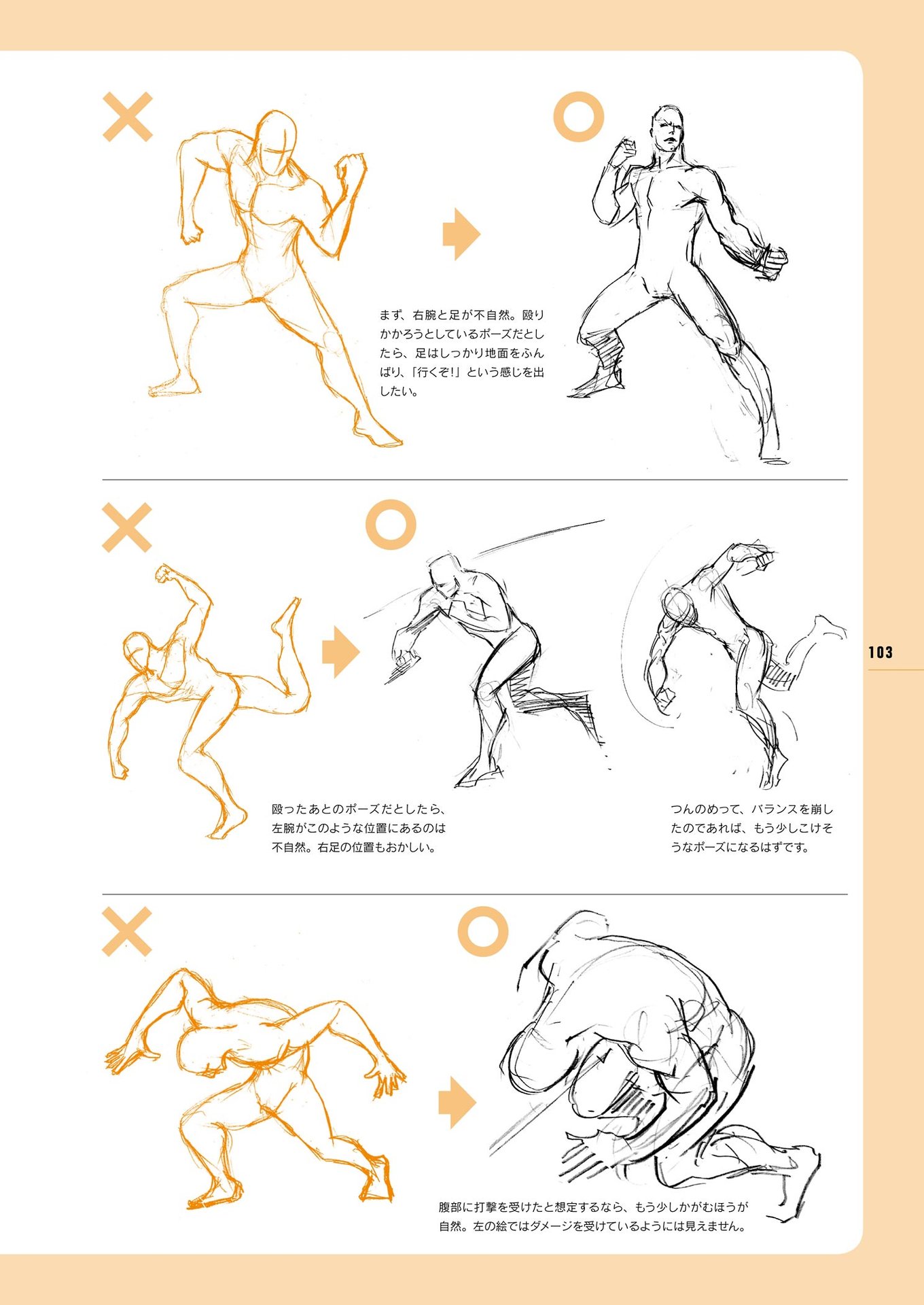 まず、右腕と足が不自然。殴りかかろうとしているポーズだとしたら、足はしっかり地面をふんばり、「行くぞ!」という感じを出したい。

103

殴ったあとのポーズだとしたら、左腕がこのような位置にあるのは不自然。右足の位置もおかしい。

つんのめって、バランスを崩したのであれば、もう少しこけそうなポーズになるはずです。

腹部に打撃を受けたと想定するなら、もう少しかがむほうが自然。左の絵ではダメージを受けているようには見えません。