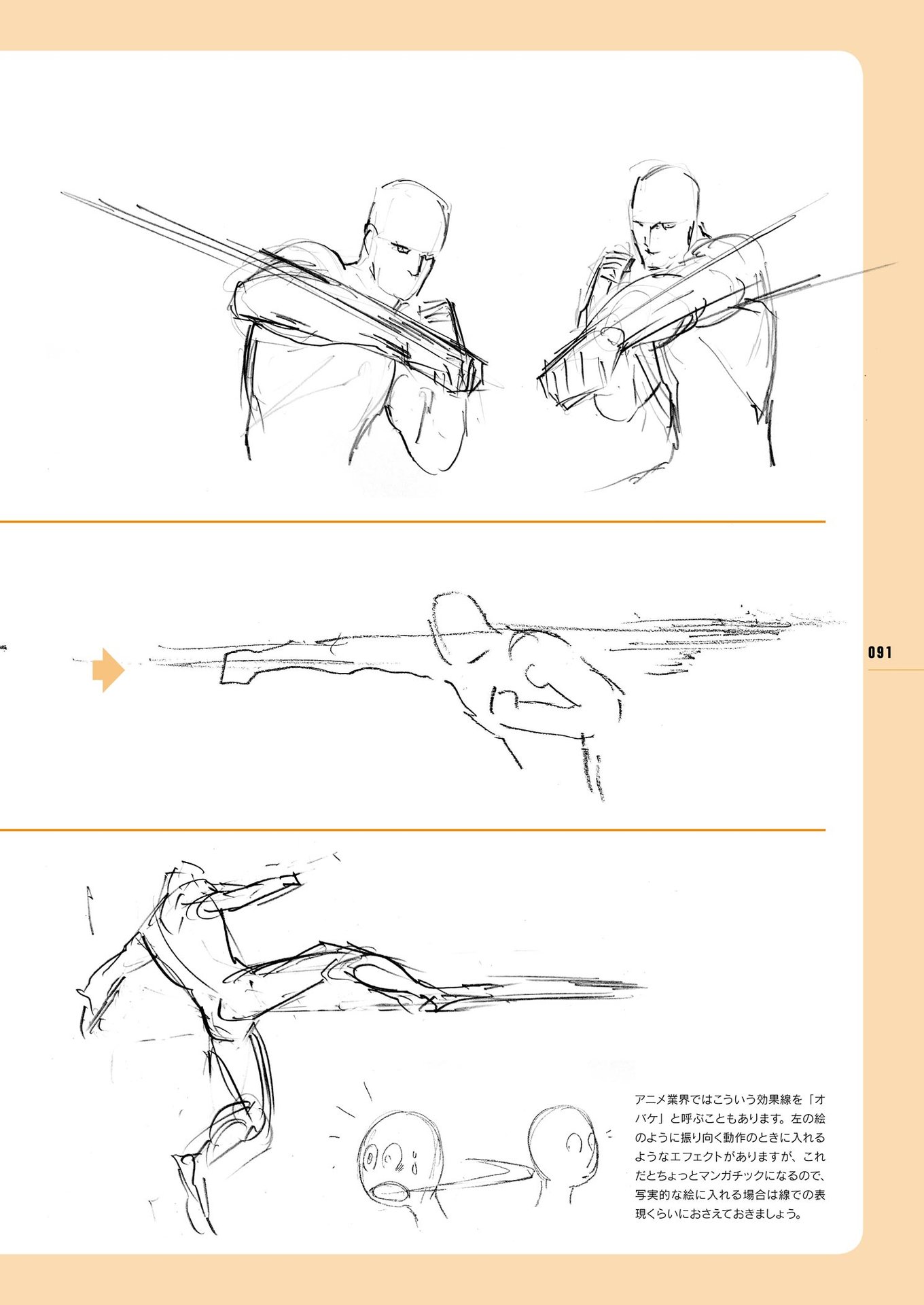 091

アニメ業界ではこういう効果線を「オバケ」と呼ぶこともあります。左の絵のように振り向く動作のときに入れるようなエフェクトがありますが、これだとちょっとマンガチックになるので、写実的な絵に入れる場合は線での表現くらいにおさえておきましょう。