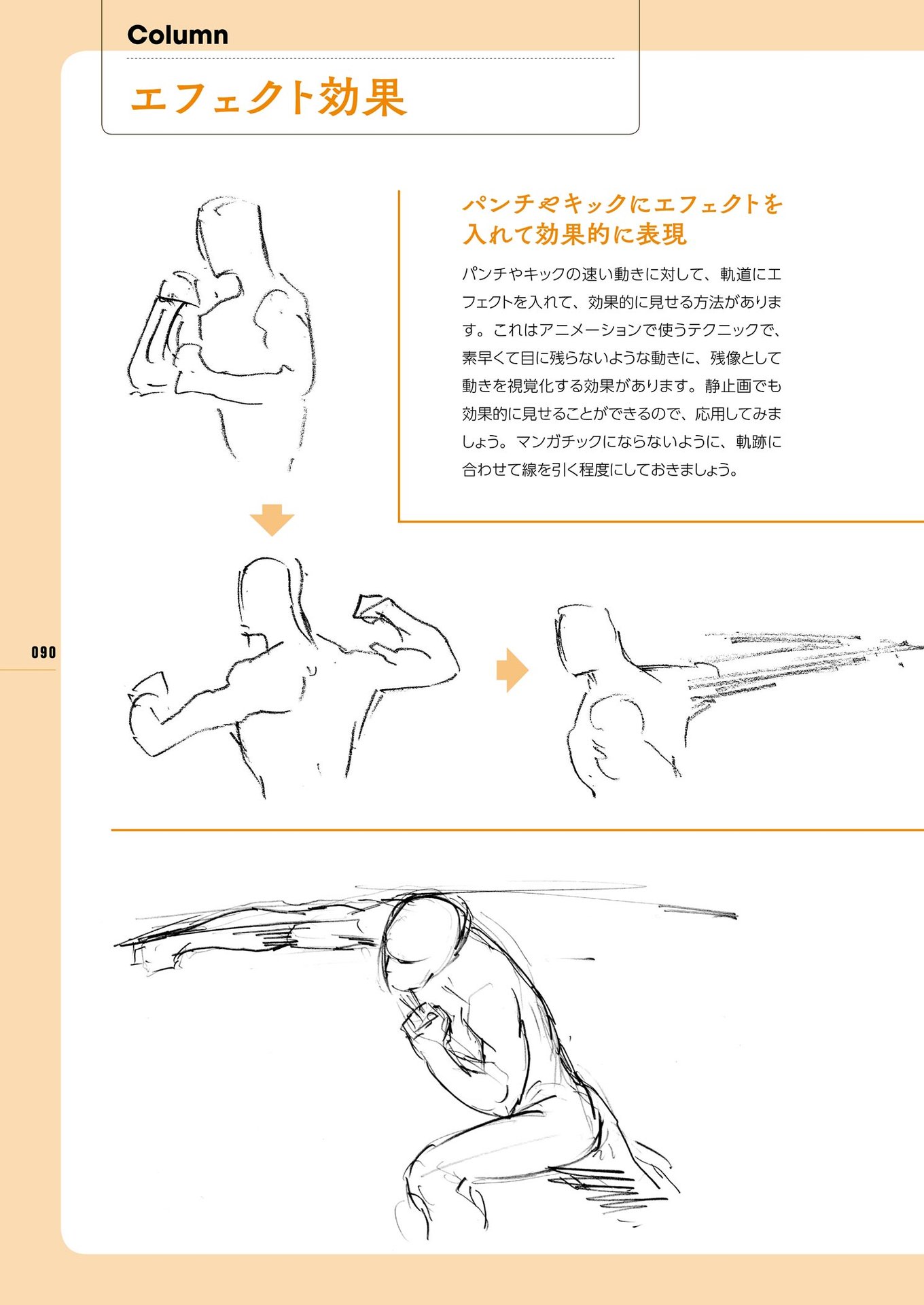 Column

エフェクト効果

パンチやキックにエフェクトを入れて効果的に表現

パンチやキックの速い動きに対して、軌道にエフェクトを入れて、効果的に見せる方法があります。これはアニメーションで使うテクニックで、素早くて目に残らないような動きに、残像として動きを視覚化する効果があります。静止画でも効果的に見せることができるので、応用してみましょう。マンガチックにならないように、軌跡に合わせて線を引く程度にしておきましょう。

090