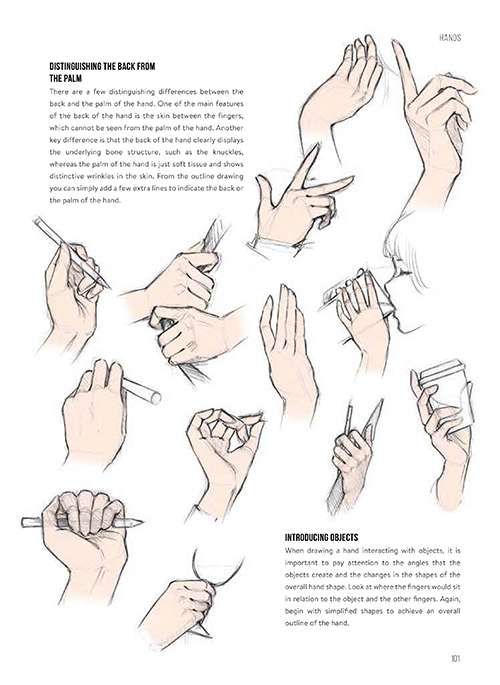 HANDS

DISTINGUISHING THE BACK FROM THE PALM

There are a few distinguishing differences between the back and the palm of the hand. One of the main features of the back of the hand is the skin between the fingers, which cannot be seen from the palm of the hand. Another key difference is that the back of the hand clearly displays the underlying bone structure, such as the knuckles, whereas the palm of the hand is just soft tissue and shows distinctive wrinkles in the skin. From the outline drawing you can simply add a few extra lines to indicate the back or the palm of the hand.

INTRODUCING OBJECTS

When drawing a hand interacting with objects, it is important to pay attention to the angles that the objects create and the changes in the shapes of the overall hand shape. Look at where the fingers would sit in relation to the object and the other fingers. Again, begin with simplified shapes to achieve an overall outline of the hand.

101