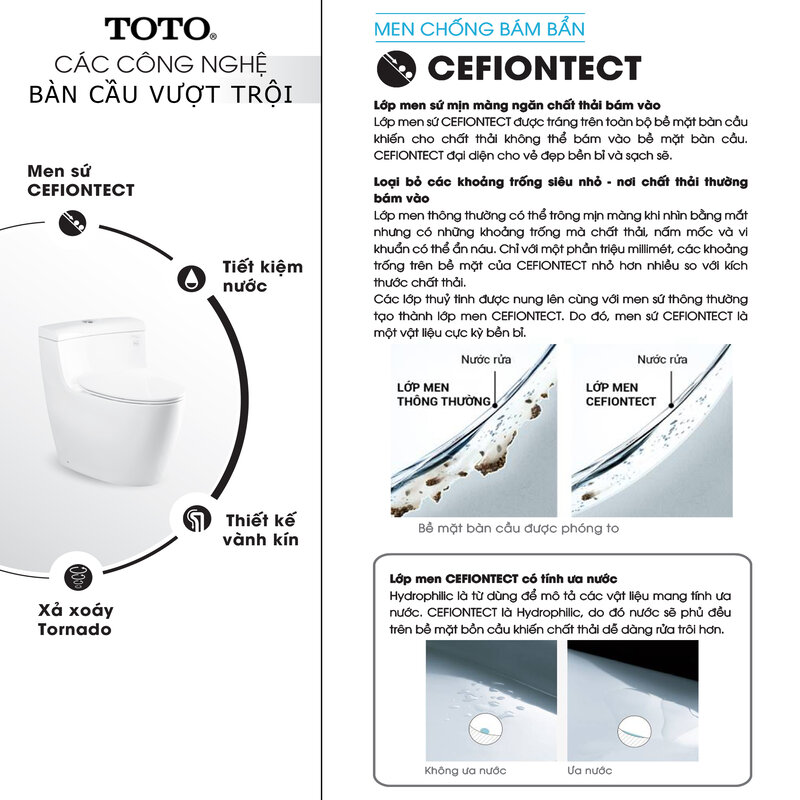 TOTO®

CÁC CÔNG NGHỆ BÀN CẦU VƯỢT TRỘI

Men sứ CEFIONTECT

Tiết kiệm nước

Thiết kế vành kín

Xả xoáy Tornado

MEN CHỐNG BÁM BẨN

CEFIONTECT

Lớp men sứ mịn màng ngăn chất thải bám vào
Lớp men sứ CEFIONTECT được tráng trên toàn bộ bề mặt bàn cầu khiến cho chất thải không thể bám vào bề mặt bàn cầu. CEFIONTECT đại diện cho vẻ đẹp bền bỉ và sạch sẽ.

Loại bỏ các khoảng trống siêu nhỏ - nơi chất thải thường bám vào
Lớp men thông thường có thể trông mịn màng khi nhìn bằng mắt nhưng có những khoảng trống mà chất thải, nấm mốc và vi khuẩn có thể ẩn náu. Chỉ với một phần triệu millimét, các khoảng trống trên bề mặt của CEFIONTECT nhỏ hơn nhiều so với kích thước chất thải.
Các lớp thuỷ tinh được nung lên cùng với men sứ thông thường tạo thành lớp men CEFIONTECT. Do đó, men sứ CEFIONTECT là một vật liệu cực kỳ bền bỉ.

Nước rửa
LỚP MEN THÔNG THƯỜNG

Nước rửa
LỚP MEN CEFIONTECT

Bề mặt bàn cầu được phóng to

Lớp men CEFIONTECT có tính ưa nước
Hydrophilic là từ dùng để mô tả các vật liệu mang tính ưa nước. CEFIONTECT là Hydrophilic, do đó nước sẽ phủ đều trên bề mặt bồn cầu khiến chất thải dễ dàng rửa trôi hơn.

Không ưa nước

Ưa nước