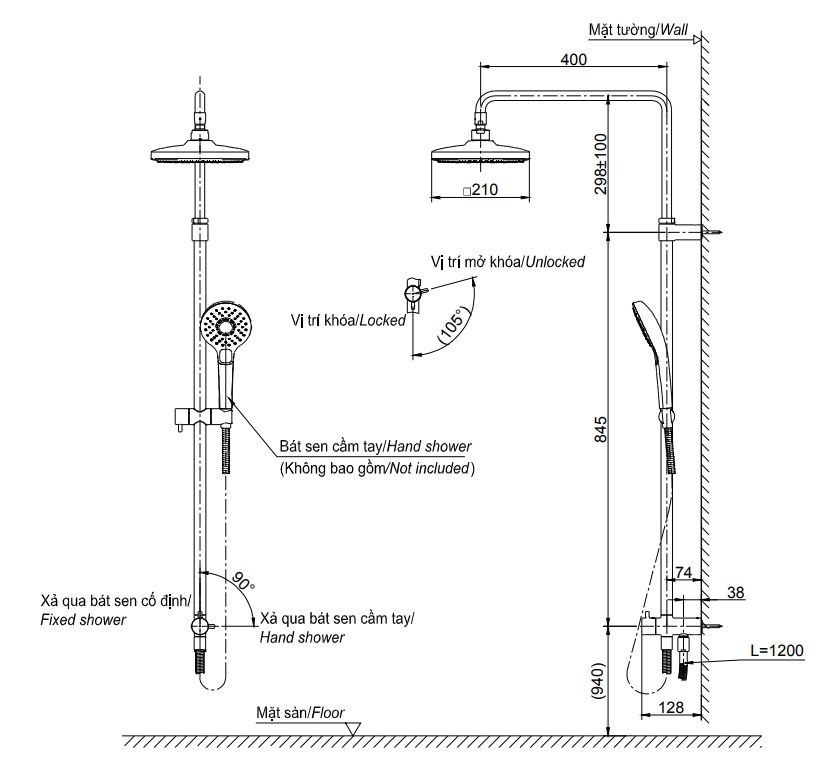 Mặt tường/Wall

400

298±100

□210

Vị trí mở khóa/Unlocked

Vị trí khóa/Locked

(105°)

845

Bát sen cầm tay/Hand shower
(Không bao gồm/Not included)

90°

Xả qua bát sen cố định/
Fixed shower

Xả qua bát sen cầm tay/
Hand shower

74

38

L=1200

(940)

128

Mặt sàn/Floor