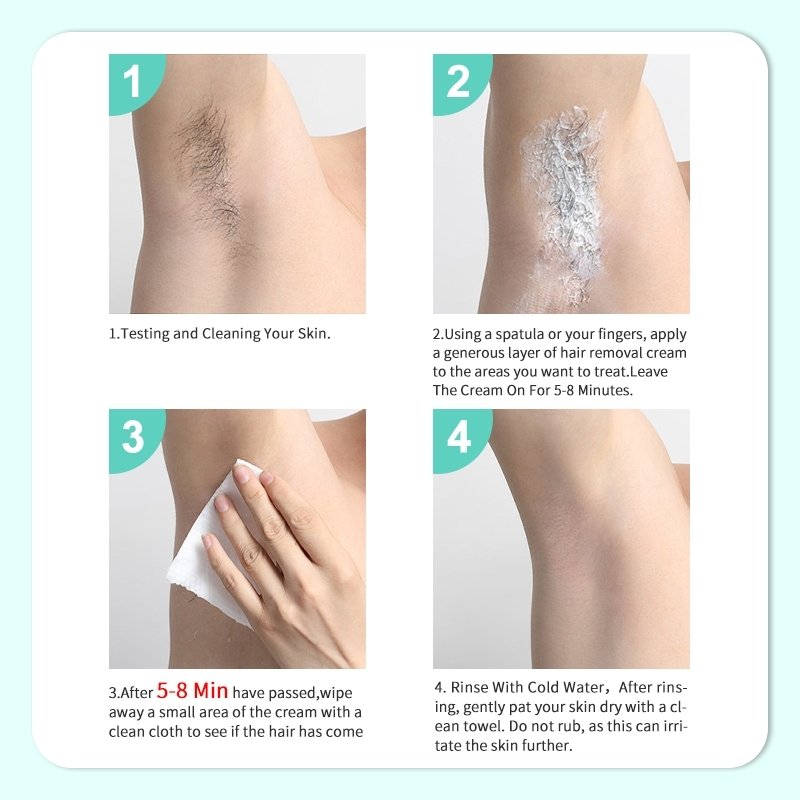 1

1.Testing and Cleaning Your Skin.

2

2.Using a spatula or your fingers, apply a generous layer of hair removal cream to the areas you want to treat.Leave The Cream On For 5-8 Minutes.

3

3.After 5-8 Min have passed,wipe away a small area of the cream with a clean cloth to see if the hair has come

4

4. Rinse With Cold Water，After rinsing, gently pat your skin dry with a clean towel. Do not rub, as this can irritate the skin further.