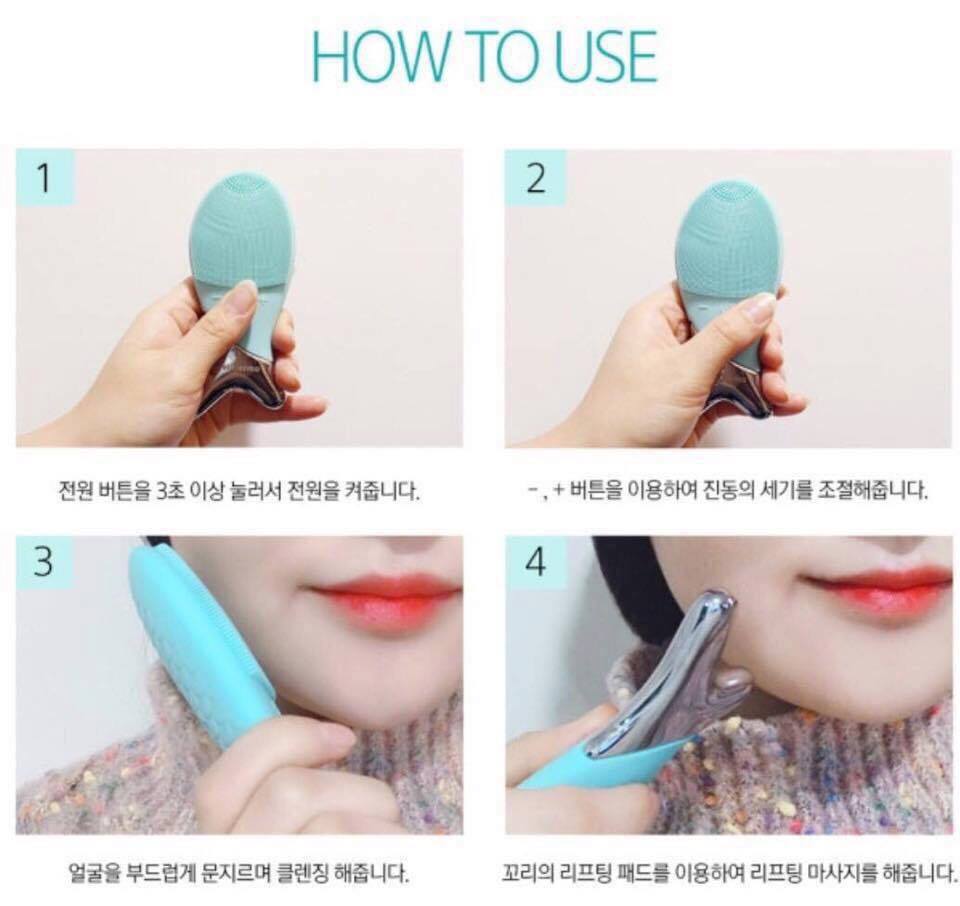 HOW TO USE

1

전원 버튼을 3초 이상 눌러서 전원을 켜줍니다.

2

- , + 버튼을 이용하여 진동의 세기를 조절해줍니다.

3

얼굴을 부드럽게 문지르며 클렌징 해줍니다.

4

꼬리의 리프팅 패드를 이용하여 리프팅 마사지를 해줍니다.