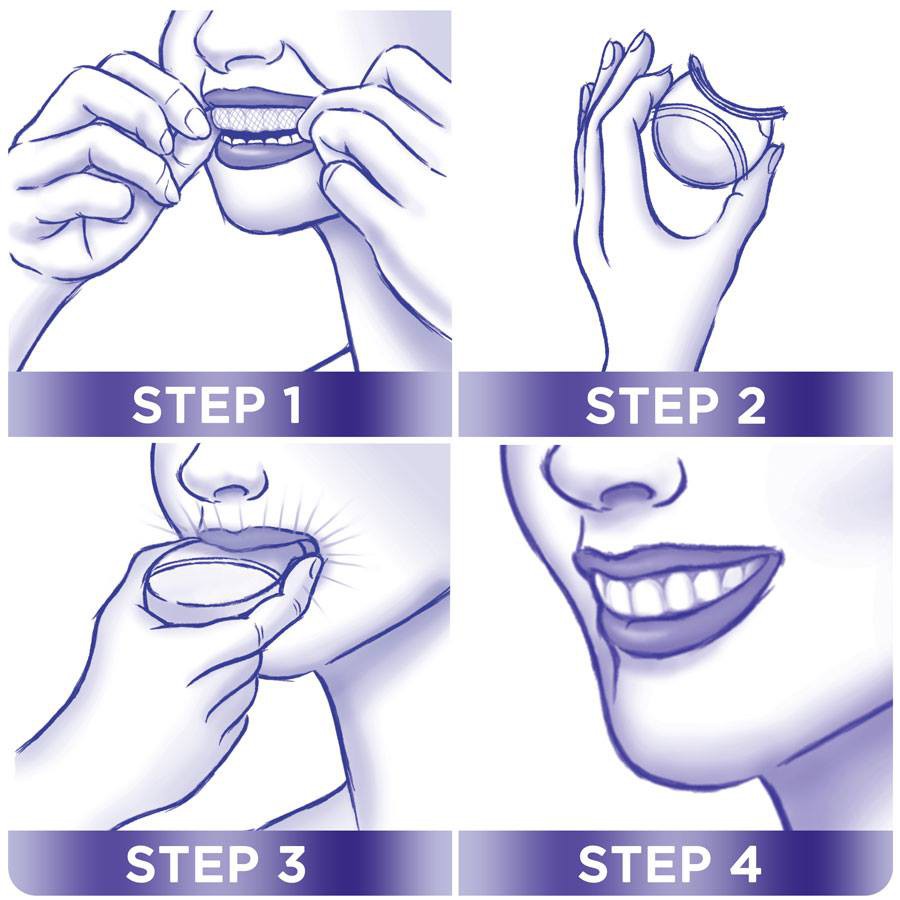 STEP 1

STEP 2

STEP 3

STEP 4