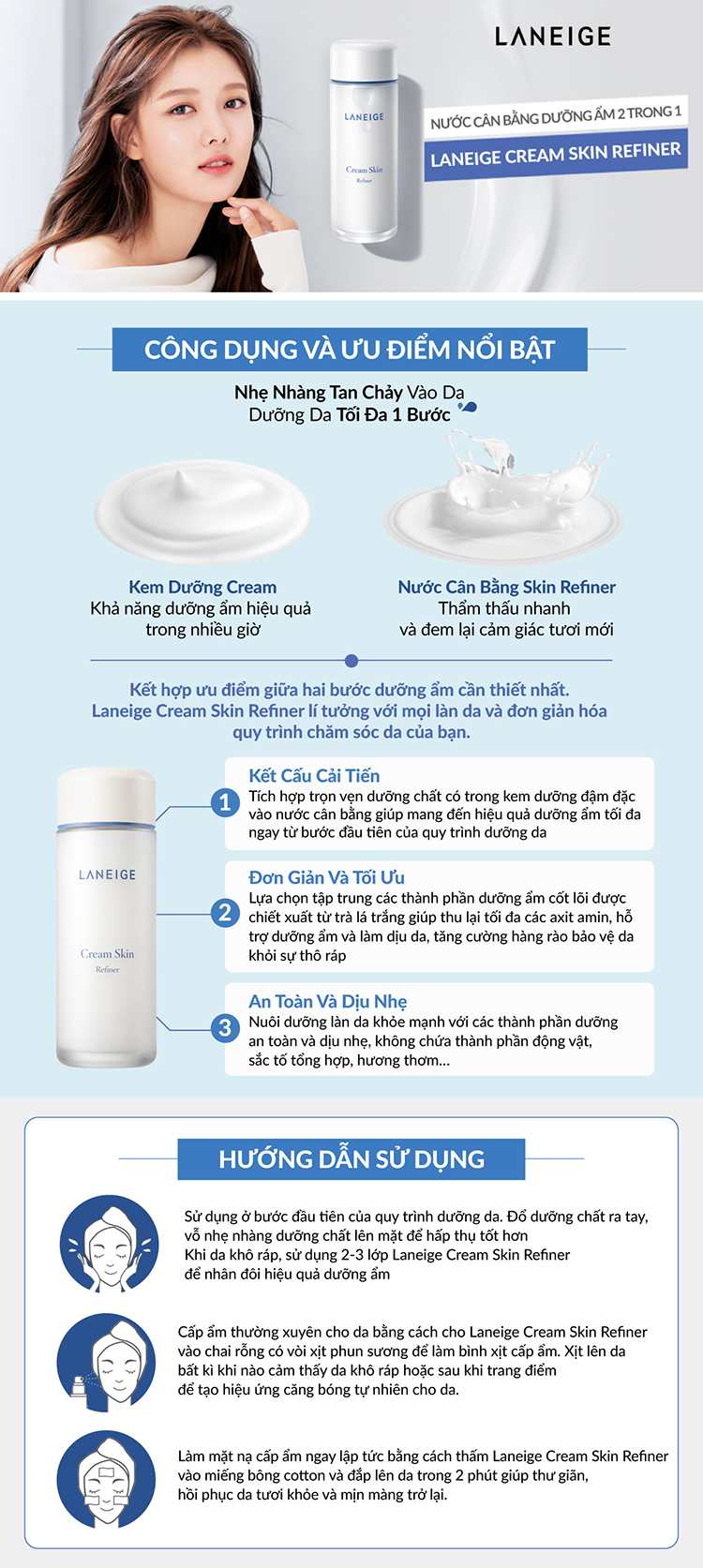 LANEIGE

LANEIGE
Cream Skin
Refiner

NƯỚC CÂN BẰNG DƯỠNG ẨM 2 TRONG 1

LANEIGE CREAM SKIN REFINER

CÔNG DỤNG VÀ ƯU ĐIỂM NỔI BẬT

Nhẹ Nhàng Tan Chảy Vào Da
Dưỡng Da Tối Đa 1 Bước

Kem Dưỡng Cream
Khả năng dưỡng ẩm hiệu quả trong nhiều giờ

Nước Cân Bằng Skin Refiner
Thẩm thấu nhanh và đem lại cảm giác tươi mới

Kết hợp ưu điểm giữa hai bước dưỡng ẩm cần thiết nhất. Laneige Cream Skin Refiner lí tưởng với mọi làn da và đơn giản hóa quy trình chăm sóc da của bạn.

LANEIGE
Cream Skin
Refiner

1
Kết Cấu Cải Tiến
Tích hợp trọn vẹn dưỡng chất có trong kem dưỡng đậm đặc vào nước cân bằng giúp mang đến hiệu quả dưỡng ẩm tối đa ngay từ bước đầu tiên của quy trình dưỡng da

2
Đơn Giản Và Tối Ưu
Lựa chọn tập trung các thành phần dưỡng ẩm cốt lõi được chiết xuất từ trà lá trắng giúp thu lại tối đa các axit amin, hỗ trợ dưỡng ẩm và làm dịu da, tăng cường hàng rào bảo vệ da khỏi sự thô ráp

3
An Toàn Và Dịu Nhẹ
Nuôi dưỡng làn da khỏe mạnh với các thành phần dưỡng an toàn và dịu nhẹ, không chứa thành phần động vật, sắc tố tổng hợp, hương thơm...

HƯỚNG DẪN SỬ DỤNG

Sử dụng ở bước đầu tiên của quy trình dưỡng da. Đổ dưỡng chất ra tay, vỗ nhẹ nhàng dưỡng chất lên mặt để hấp thụ tốt hơn
Khi da khô ráp, sử dụng 2-3 lớp Laneige Cream Skin Refiner để nhân đôi hiệu quả dưỡng ẩm

Cấp ẩm thường xuyên cho da bằng cách cho Laneige Cream Skin Refiner vào chai rỗng có vòi xịt phun sương để làm bình xịt cấp ẩm. Xịt lên da bất kì khi nào cảm thấy da khô ráp hoặc sau khi trang điểm để tạo hiệu ứng căng bóng tự nhiên cho da.

Làm mặt nạ cấp ẩm ngay lập tức bằng cách thấm Laneige Cream Skin Refiner vào miếng bông cotton và đắp lên da trong 2 phút giúp thư giãn, hồi phục da tươi khỏe và mịn màng trở lại.