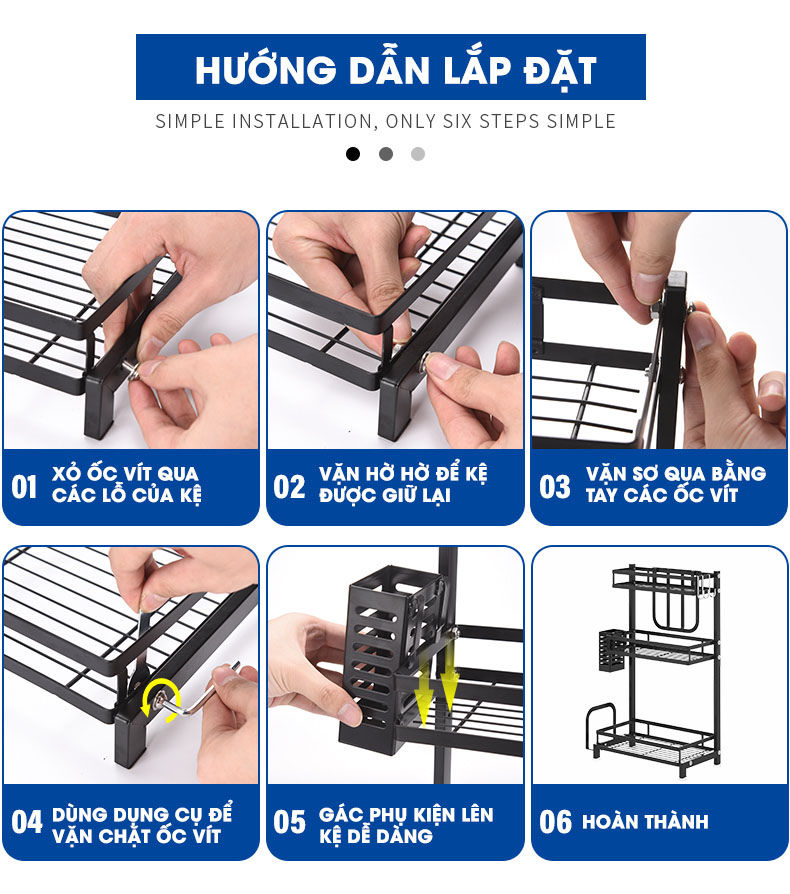 HƯỚNG DẪN LẮP ĐẶT

SIMPLE INSTALLATION, ONLY SIX STEPS SIMPLE

01 XỎ ỐC VÍT QUA CÁC LỖ CỦA KỆ

02 VẶN HỜ HỜ ĐỂ KỆ ĐƯỢC GIỮ LẠI

03 VẶN SƠ QUA BẰNG TAY CÁC ỐC VÍT

04 DÙNG DỤNG CỤ ĐỂ VẶN CHẶT ỐC VÍT

05 GÁC PHỤ KIỆN LÊN KỆ DỄ DÀNG

06 HOÀN THÀNH