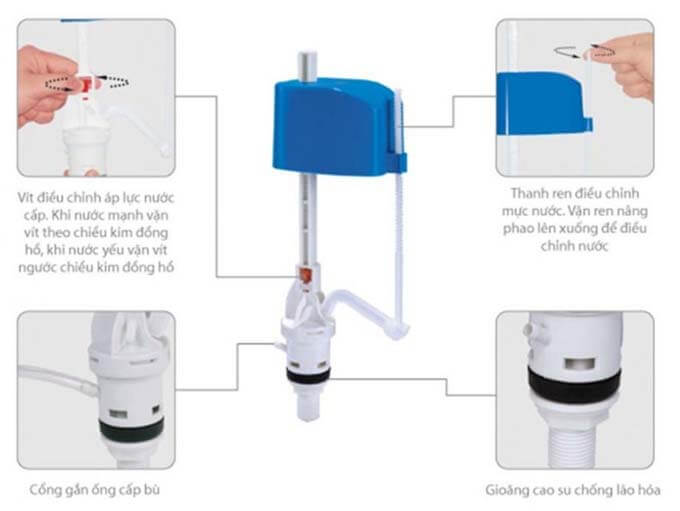 Vít điều chỉnh áp lực nước cấp. Khi nước mạnh vặn vít theo chiều kim đồng hồ, khi nước yếu vặn vít ngược chiều kim đồng hồ

Thanh ren điều chỉnh mực nước. Vặn ren nâng phao lên xuống để điều chỉnh nước

Cổng gắn ống cấp bù

Gioăng cao su chống lão hóa