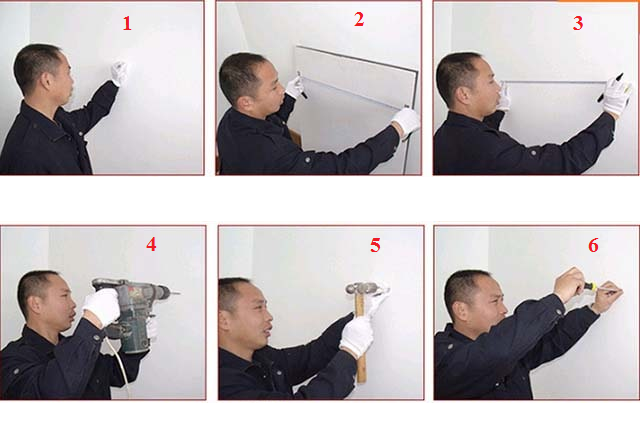 1

2

3

4

5

6