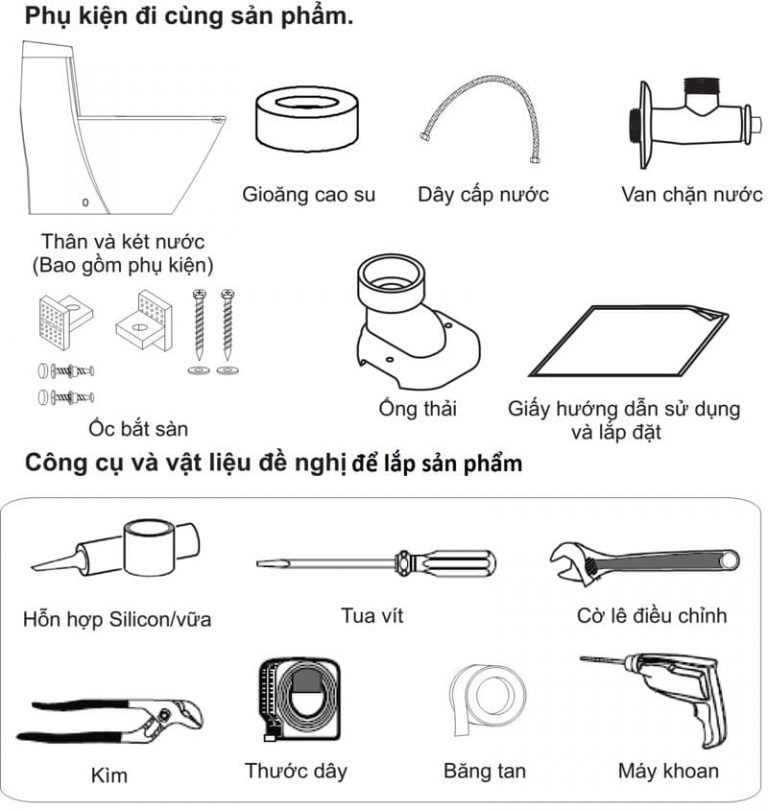 Phụ kiện đi cùng sản phẩm.

Gioăng cao su

Dây cấp nước

Van chặn nước

Thân và két nước
(Bao gồm phụ kiện)

Ốc bắt sàn

Ống thải

Giấy hướng dẫn sử dụng và lắp đặt

Công cụ và vật liệu đề nghị để lắp sản phẩm

Hỗn hợp Silicon/vữa

Tua vít

Cờ lê điều chỉnh

Kìm

Thước dây

Băng tan

Máy khoan