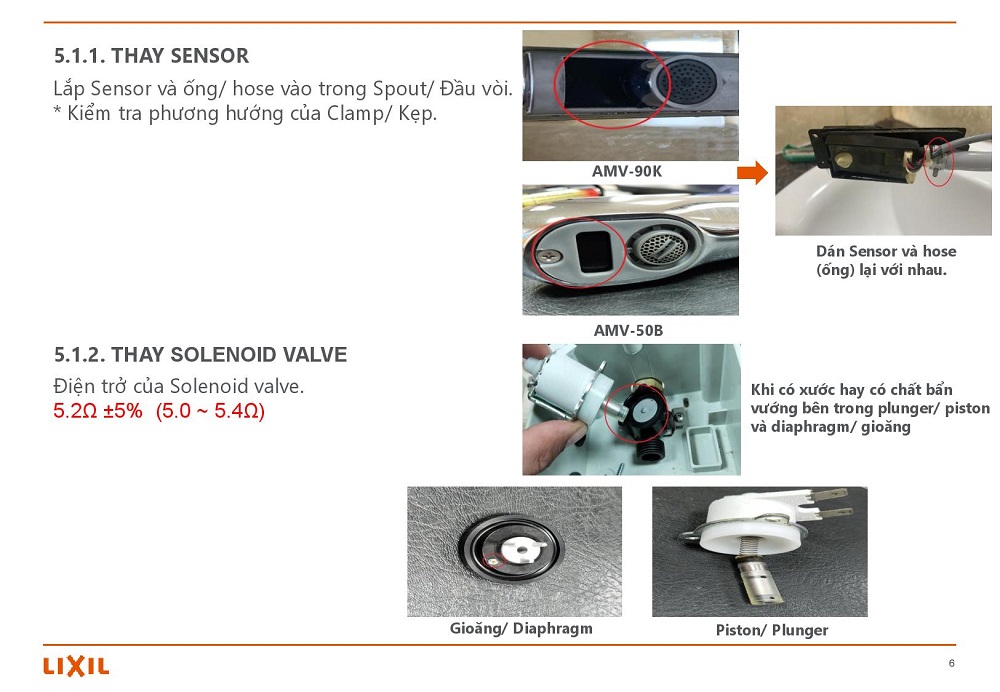 5.1.1. THAY SENSOR

Lắp Sensor và ống/ hose vào trong Spout/ Đầu vòi.
* Kiểm tra phương hướng của Clamp/ Kẹp.

AMV-90K

AMV-50B

Dán Sensor và hose (ống) lại với nhau.

5.1.2. THAY SOLENOID VALVE

Điện trở của Solenoid valve.
5.2Ω ±5% (5.0 ~ 5.4Ω)

Khi có xước hay có chất bẩn vướng bên trong plunger/ piston và diaphragm/ gioăng

Gioăng/ Diaphragm

Piston/ Plunger

LIXIL

6