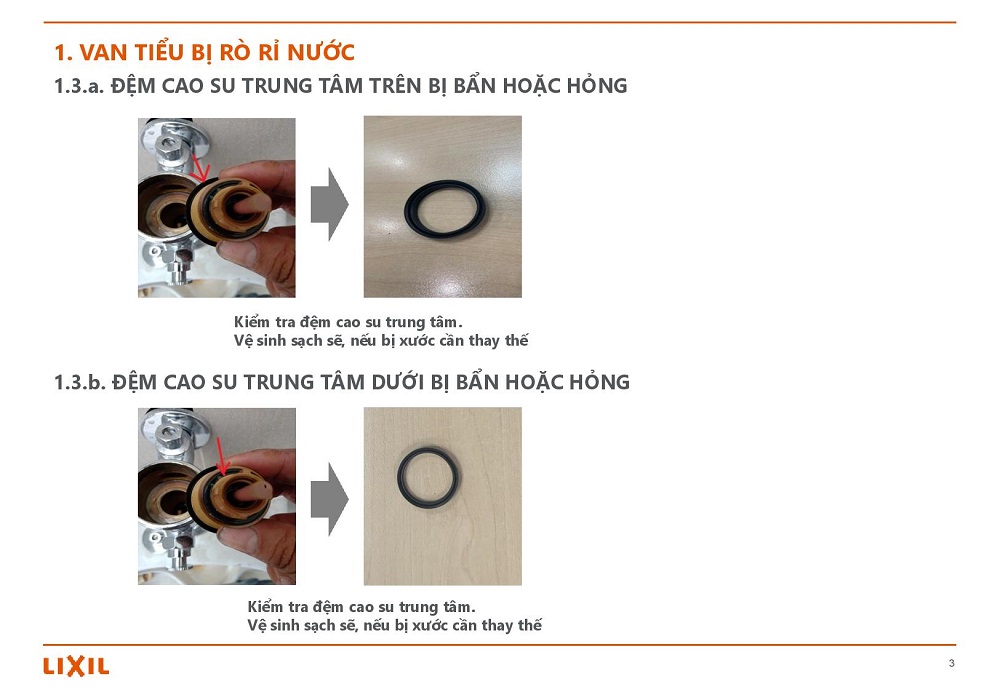 1. VAN TIỂU BỊ RÒ RỈ NƯỚC

1.3.a. ĐỆM CAO SU TRUNG TÂM TRÊN BỊ BẨN HOẶC HỎNG

Kiểm tra đệm cao su trung tâm.
Vệ sinh sạch sẽ, nếu bị xước cần thay thế

1.3.b. ĐỆM CAO SU TRUNG TÂM DƯỚI BỊ BẨN HOẶC HỎNG

Kiểm tra đệm cao su trung tâm.
Vệ sinh sạch sẽ, nếu bị xước cần thay thế

LIXIL

3