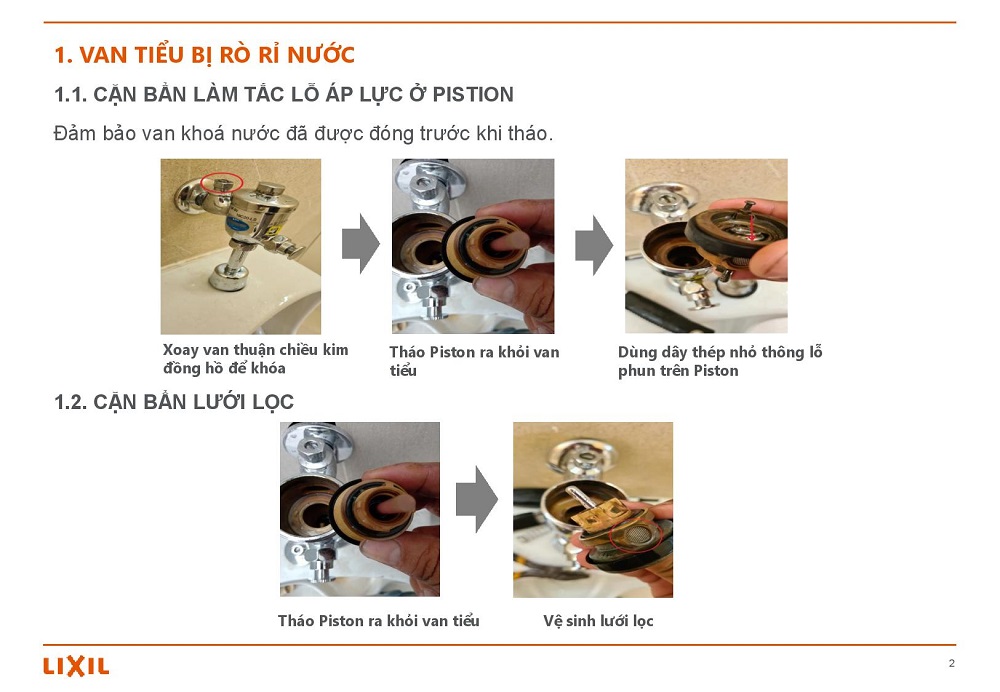 1. VAN TIỂU BỊ RÒ RỈ NƯỚC

1.1. CẶN BẨN LÀM TẮC LỖ ÁP LỰC Ở PISTION

Đảm bảo van khoá nước đã được đóng trước khi tháo.

Xoay van thuận chiều kim đồng hồ để khóa

Tháo Piston ra khỏi van tiểu

Dùng dây thép nhỏ thông lỗ phun trên Piston

1.2. CẶN BẨN LƯỚI LỌC

Tháo Piston ra khỏi van tiểu

Vệ sinh lưới lọc

LIXIL

2