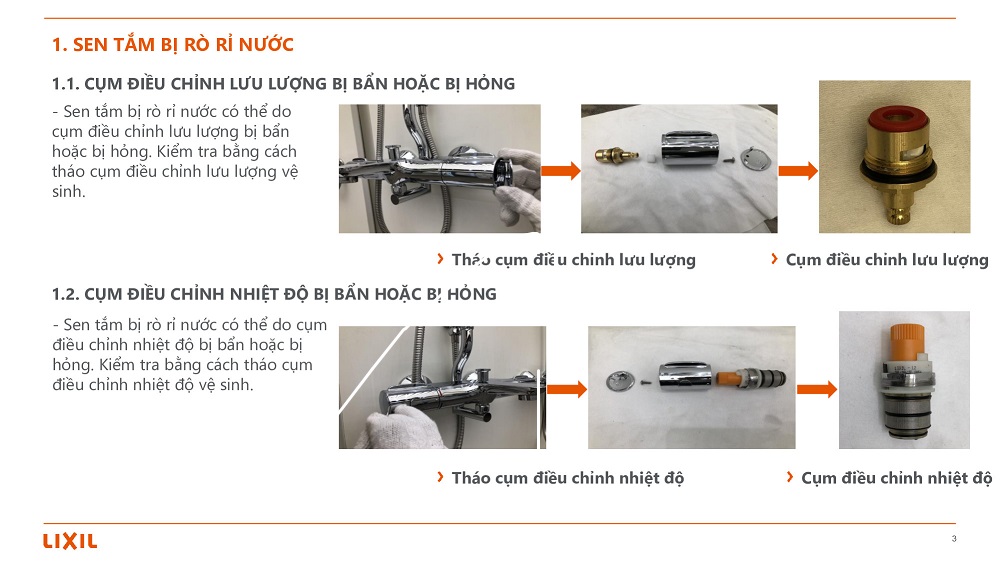 1. SEN TẮM BỊ RÒ RỈ NƯỚC

1.1. CỤM ĐIỀU CHỈNH LƯU LƯỢNG BỊ BẨN HOẶC BỊ HỎNG

- Sen tắm bị rò rỉ nước có thể do cụm điều chỉnh lưu lượng bị bẩn hoặc bị hỏng. Kiểm tra bằng cách tháo cụm điều chỉnh lưu lượng vệ sinh.

› Tháo cụm điều chỉnh lưu lượng

› Cụm điều chỉnh lưu lượng

1.2. CỤM ĐIỀU CHỈNH NHIỆT ĐỘ BỊ BẨN HOẶC BỊ HỎNG

- Sen tắm bị rò rỉ nước có thể do cụm điều chỉnh nhiệt độ bị bẩn hoặc bị hỏng. Kiểm tra bằng cách tháo cụm điều chỉnh nhiệt độ vệ sinh.

› Tháo cụm điều chỉnh nhiệt độ

› Cụm điều chỉnh nhiệt độ

LIXIL

3