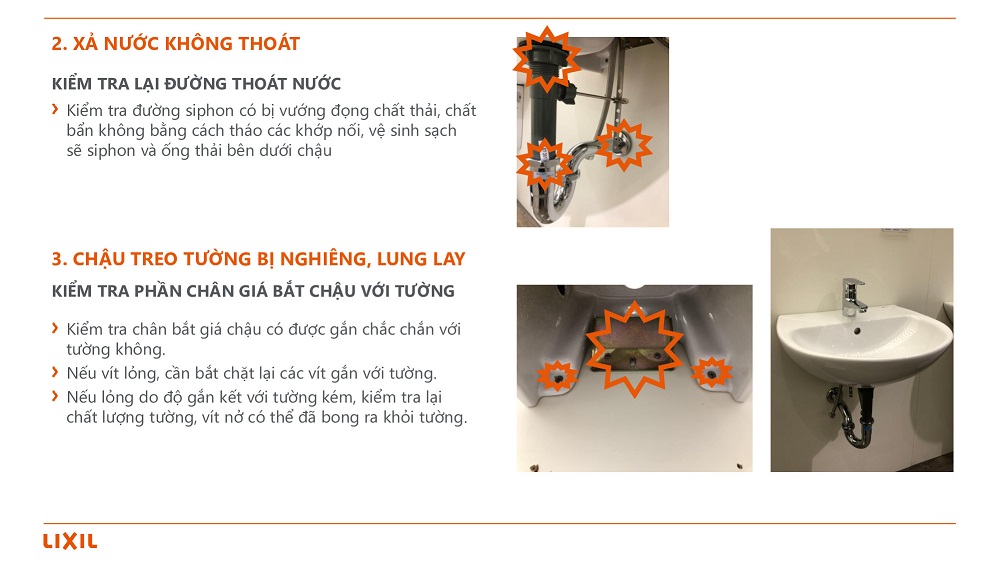 2. XẢ NƯỚC KHÔNG THOÁT

KIỂM TRA LẠI ĐƯỜNG THOÁT NƯỚC

› Kiểm tra đường siphon có bị vướng đọng chất thải, chất bẩn không bằng cách tháo các khớp nối, vệ sinh sạch sẽ siphon và ống thải bên dưới chậu

3. CHẬU TREO TƯỜNG BỊ NGHIÊNG, LUNG LAY

KIỂM TRA PHẦN CHÂN GIÁ BẮT CHẬU VỚI TƯỜNG

› Kiểm tra chân bắt giá chậu có được gắn chắc chắn với tường không.
› Nếu vít lỏng, cần bắt chặt lại các vít gắn với tường.
› Nếu lỏng do độ gắn kết với tường kém, kiểm tra lại chất lượng tường, vít nở có thể đã bong ra khỏi tường.

LIXIL