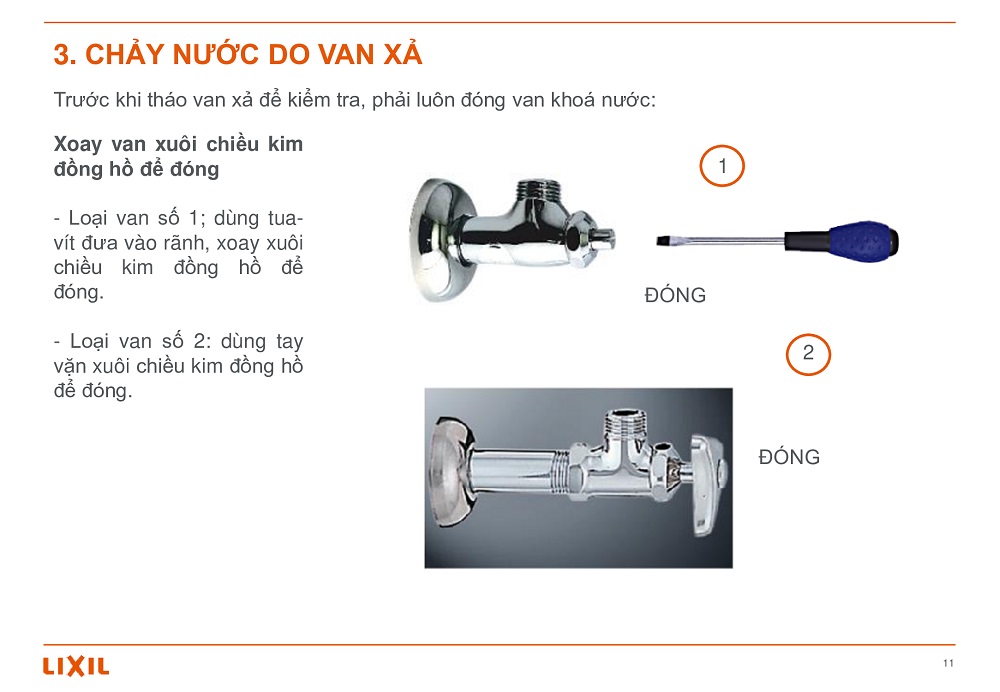 3. CHẢY NƯỚC DO VAN XẢ

Trước khi tháo van xả để kiểm tra, phải luôn đóng van khoá nước:

Xoay van xuôi chiều kim đồng hồ để đóng

- Loại van số 1; dùng tua-vít đưa vào rãnh, xoay xuôi chiều kim đồng hồ để đóng.

- Loại van số 2: dùng tay vặn xuôi chiều kim đồng hồ để đóng.

1

ĐÓNG

2

ĐÓNG

LIXIL

11