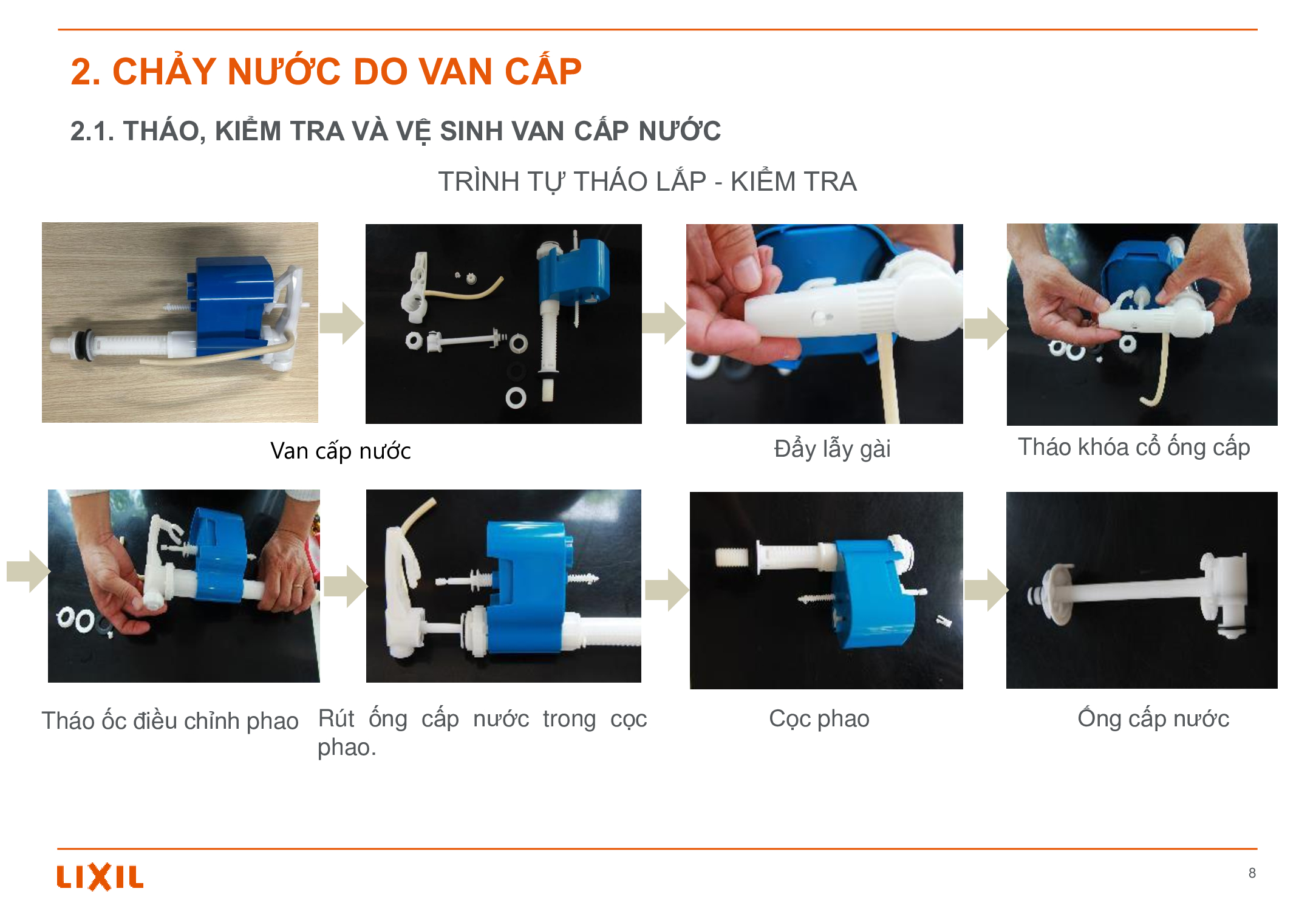 2. CHẢY NƯỚC DO VAN CẤP

2.1. THÁO, KIỂM TRA VÀ VỆ SINH VAN CẤP NƯỚC

TRÌNH TỰ THÁO LẮP - KIỂM TRA

Van cấp nước

Đẩy lẫy gài

Tháo khóa cổ ống cấp

Tháo ốc điều chỉnh phao

Rút ống cấp nước trong cọc phao.

Cọc phao

Ống cấp nước

LIXIL

8