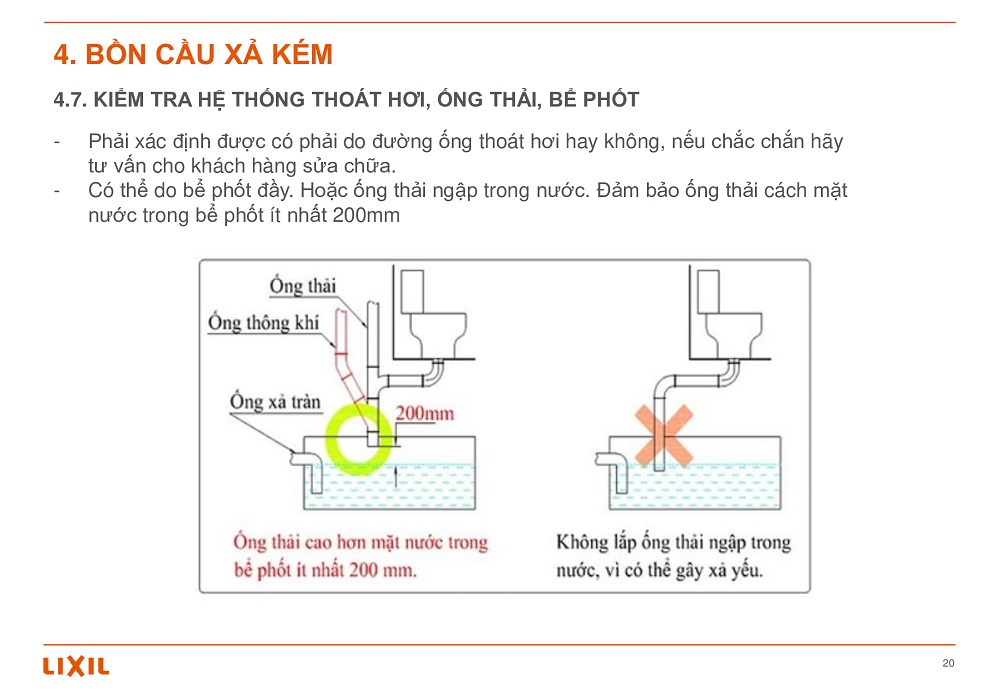 4. BỒN CẦU XẢ KÉM

4.7. KIỂM TRA HỆ THỐNG THOÁT HƠI, ỐNG THẢI, BỂ PHỐT

- Phải xác định được có phải do đường ống thoát hơi hay không, nếu chắc chắn hãy tư vấn cho khách hàng sửa chữa.
- Có thể do bể phốt đầy. Hoặc ống thải ngập trong nước. Đảm bảo ống thải cách mặt nước trong bể phốt ít nhất 200mm

Ống thải

Ống thông khí

Ống xả tràn

200mm

Ống thải cao hơn mặt nước trong bể phốt ít nhất 200 mm.

Không lắp ống thải ngập trong nước, vì có thể gây xả yếu.

LIXIL

20