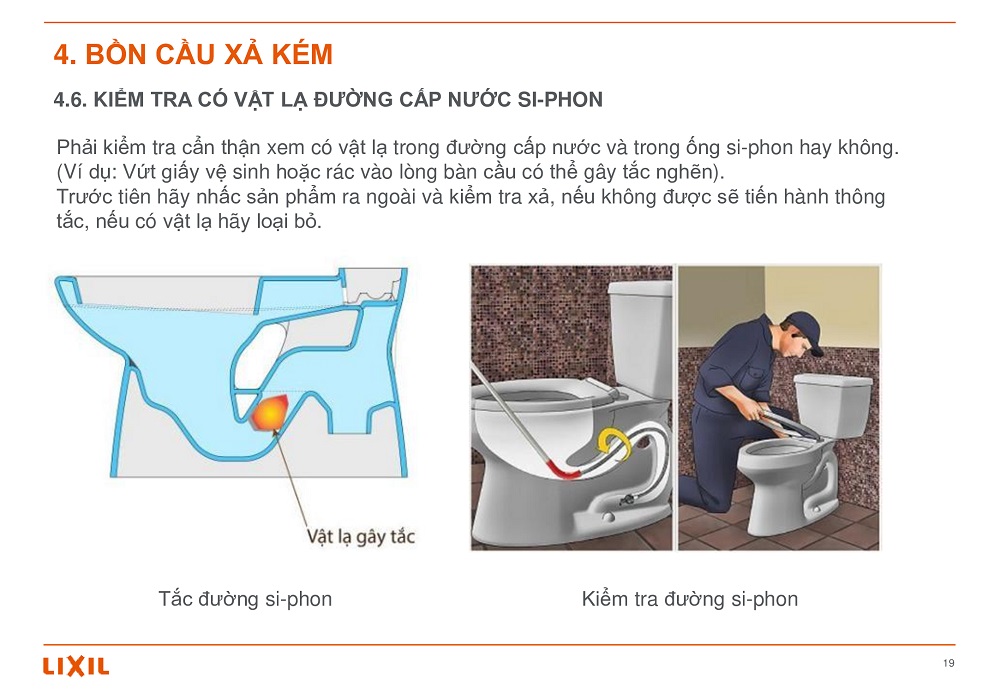 4. BỒN CẦU XẢ KÉM

4.6. KIỂM TRA CÓ VẬT LẠ ĐƯỜNG CẤP NƯỚC SI-PHON

Phải kiểm tra cẩn thận xem có vật lạ trong đường cấp nước và trong ống si-phon hay không. (Ví dụ: Vứt giấy vệ sinh hoặc rác vào lòng bàn cầu có thể gây tắc nghẽn).
Trước tiên hãy nhấc sản phẩm ra ngoài và kiểm tra xả, nếu không được sẽ tiến hành thông tắc, nếu có vật lạ hãy loại bỏ.

Vật lạ gây tắc

Tắc đường si-phon

Kiểm tra đường si-phon

LIXIL

19