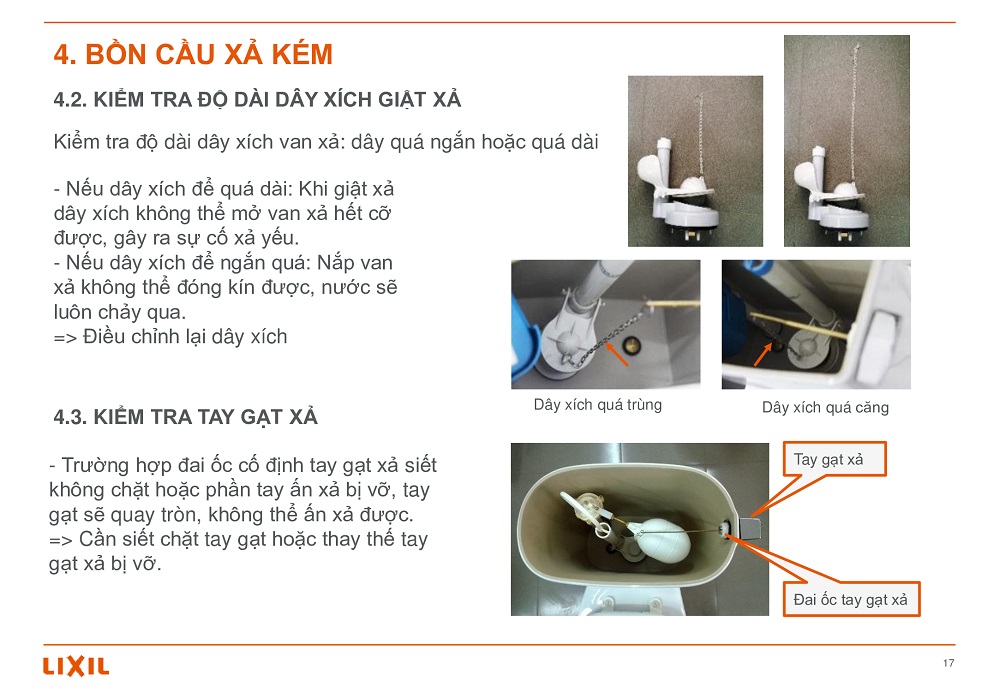 4. BỒN CẦU XẢ KÉM

4.2. KIỂM TRA ĐỘ DÀI DÂY XÍCH GIẬT XẢ

Kiểm tra độ dài dây xích van xả: dây quá ngắn hoặc quá dài

- Nếu dây xích để quá dài: Khi giật xả dây xích không thể mở van xả hết cỡ được, gây ra sự cố xả yếu.
- Nếu dây xích để ngắn quá: Nắp van xả không thể đóng kín được, nước sẽ luôn chảy qua.
=> Điều chỉnh lại dây xích

Dây xích quá trùng

Dây xích quá căng

4.3. KIỂM TRA TAY GẠT XẢ

- Trường hợp đai ốc cố định tay gạt xả siết không chặt hoặc phần tay ấn xả bị vỡ, tay gạt sẽ quay tròn, không thể ấn xả được.
=> Cần siết chặt tay gạt hoặc thay thế tay gạt xả bị vỡ.

Tay gạt xả

Đai ốc tay gạt xả

LIXIL

17