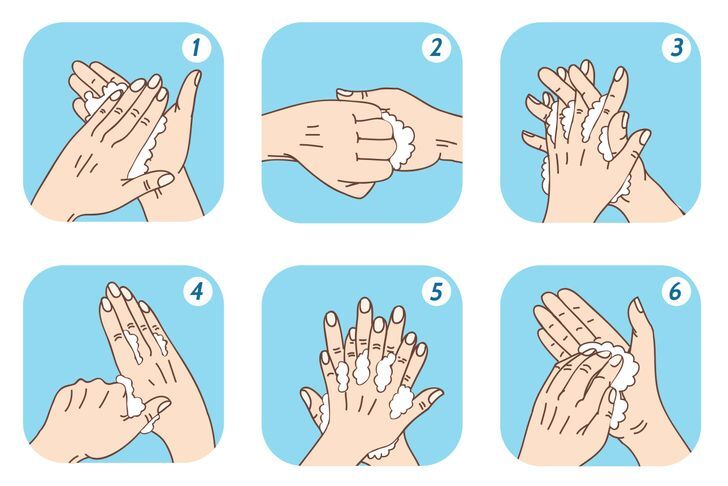 1

2

3

4

5

6