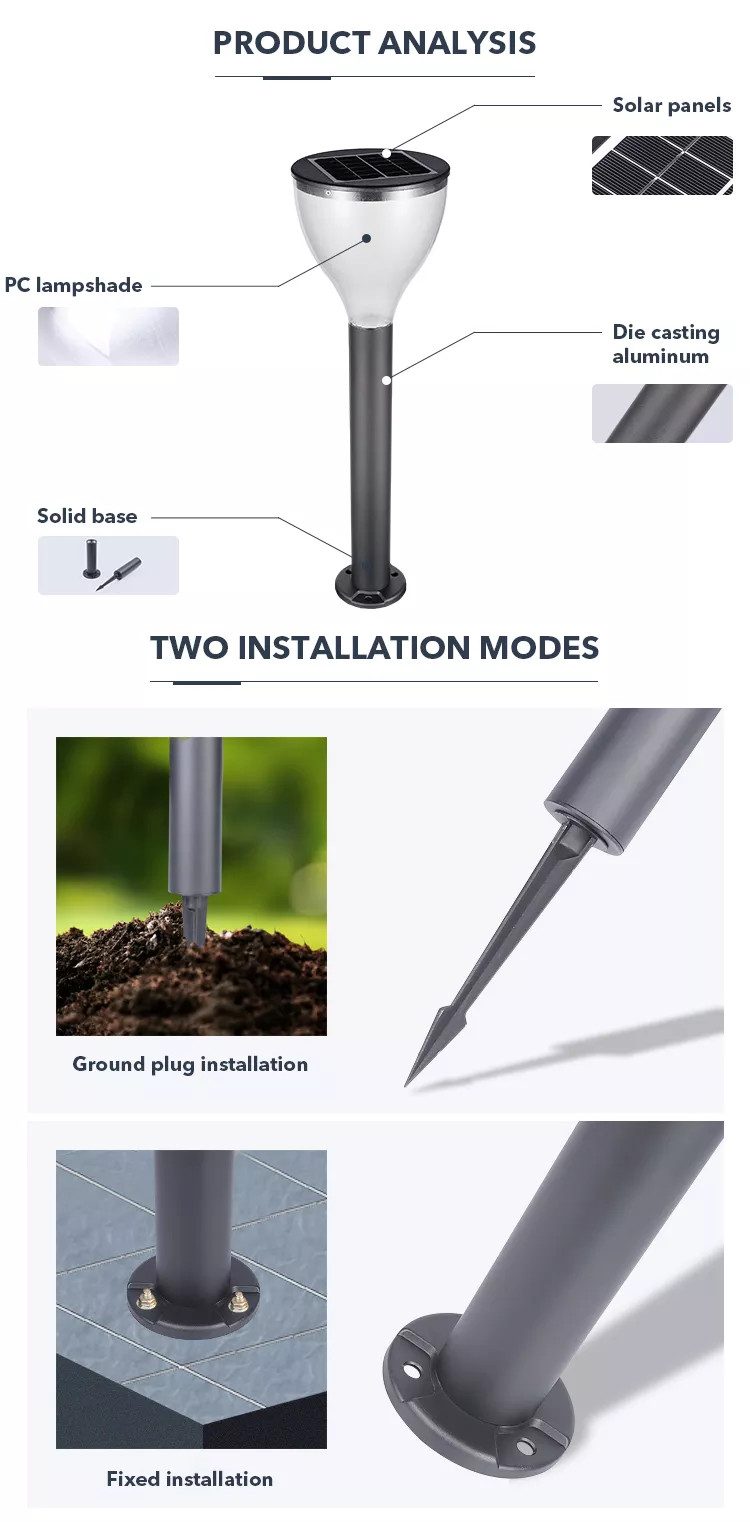 PRODUCT ANALYSIS

Solar panels

PC lampshade

Die casting aluminum

Solid base

TWO INSTALLATION MODES

Ground plug installation

Fixed installation